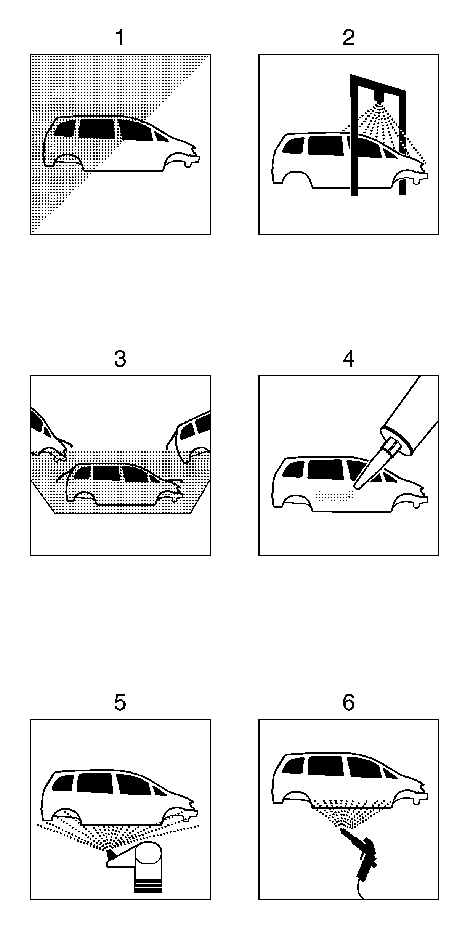 1

2

3

4

5

6