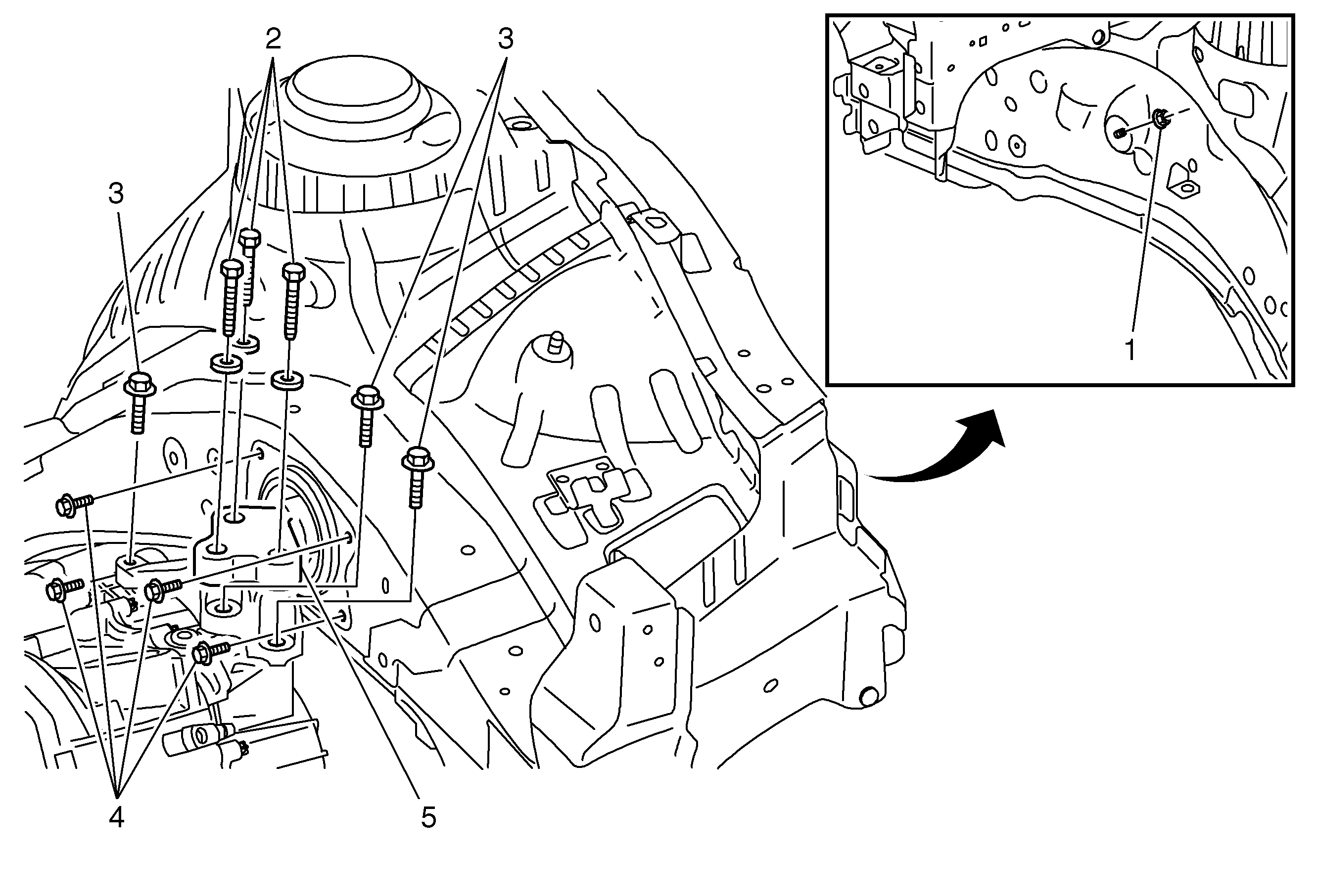 2
3
3
1
4
5