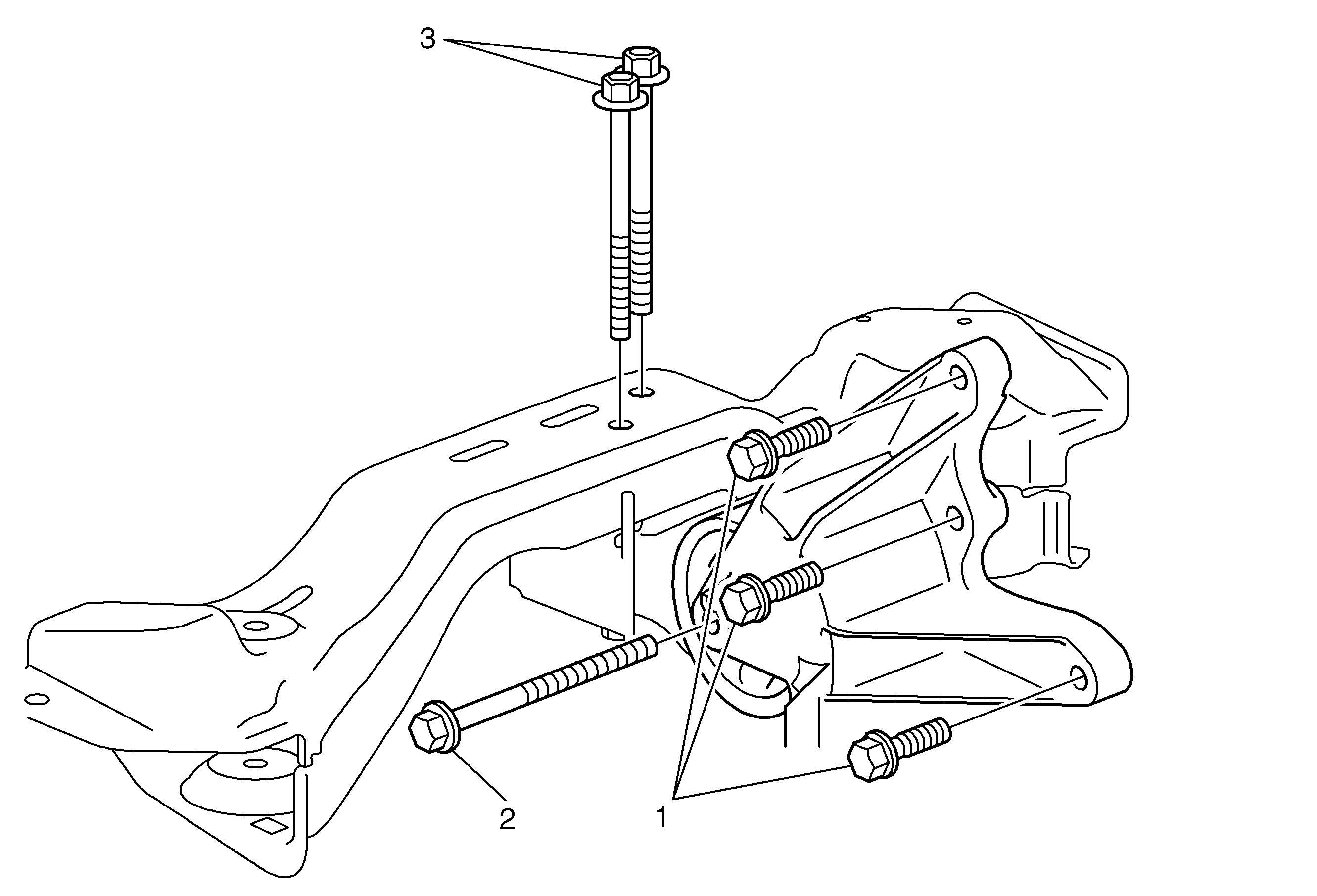 3

2

1