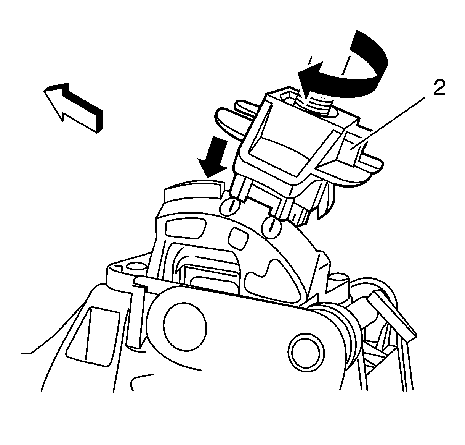 2