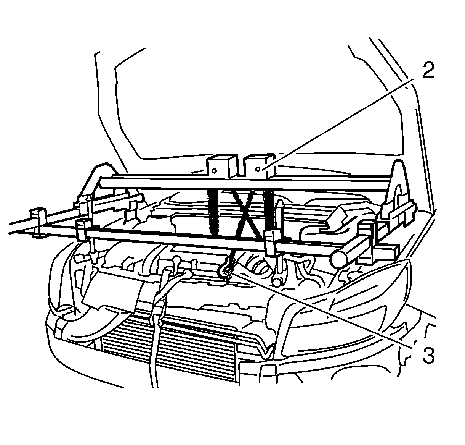 2

3