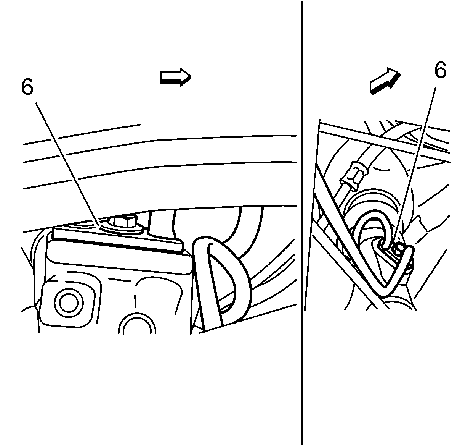 6

6