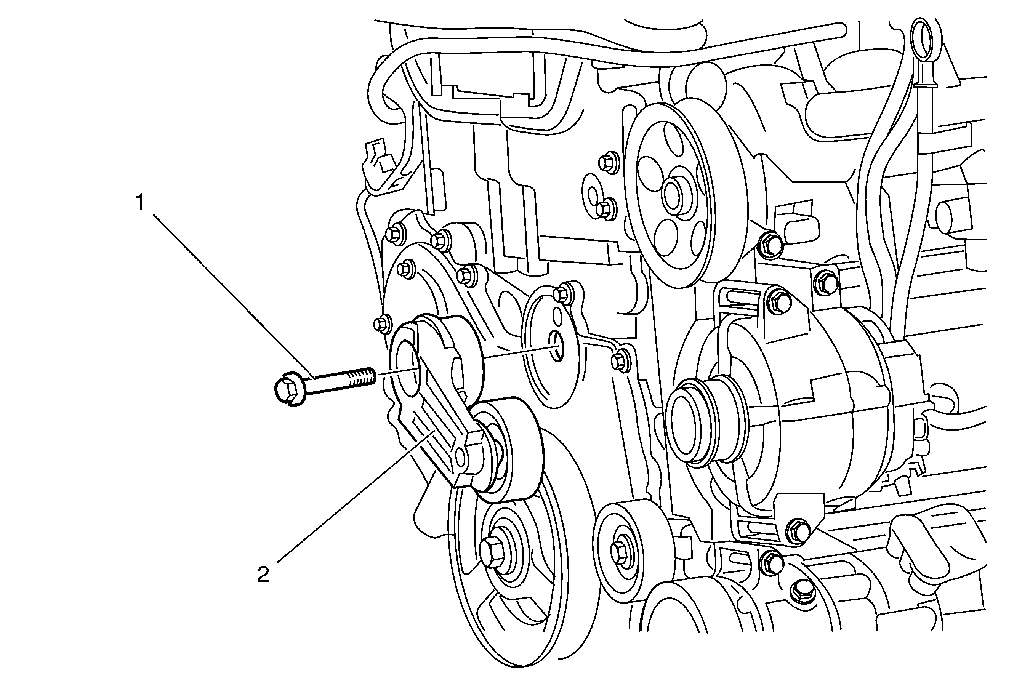 1

2