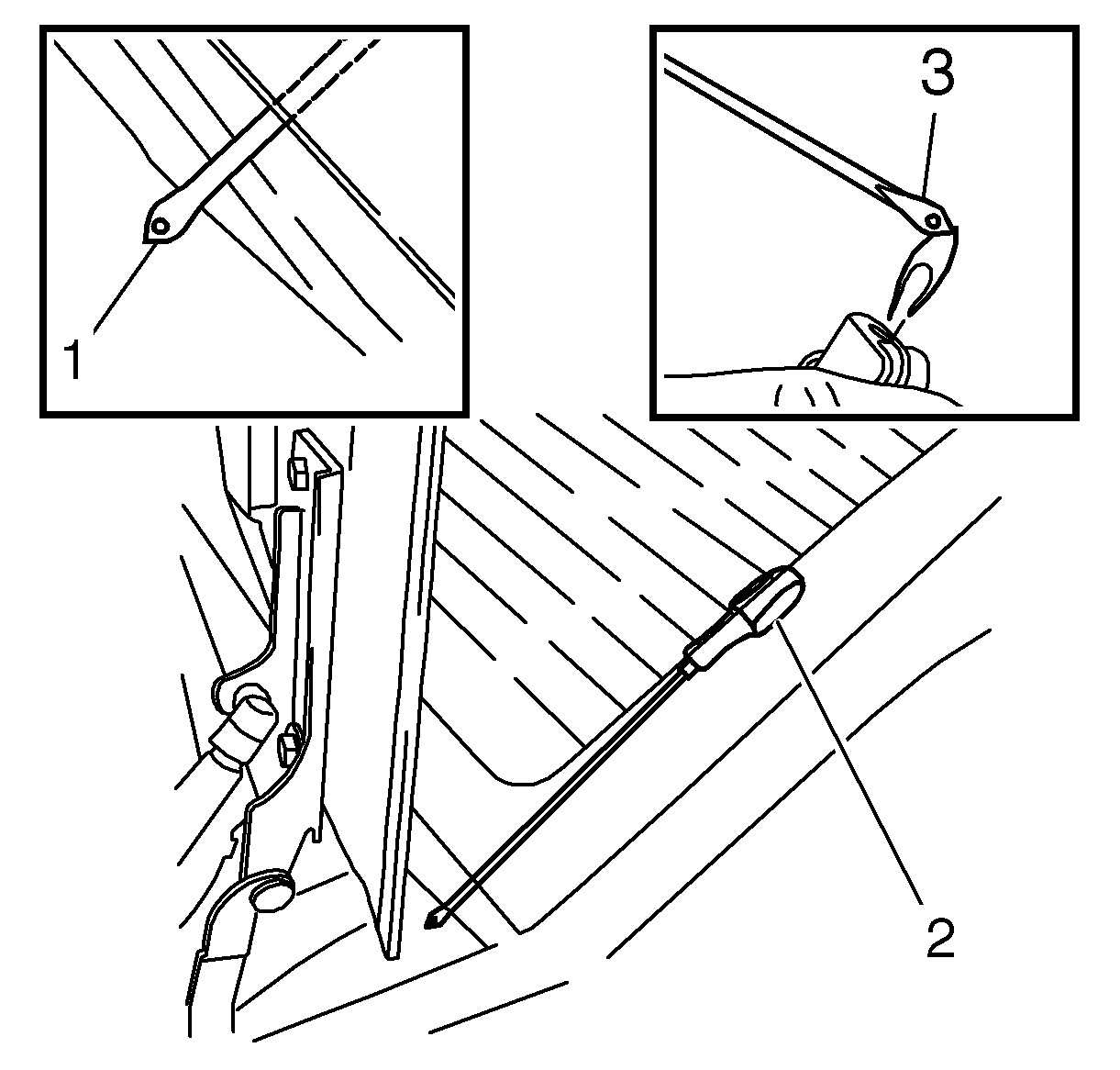 1
3
2