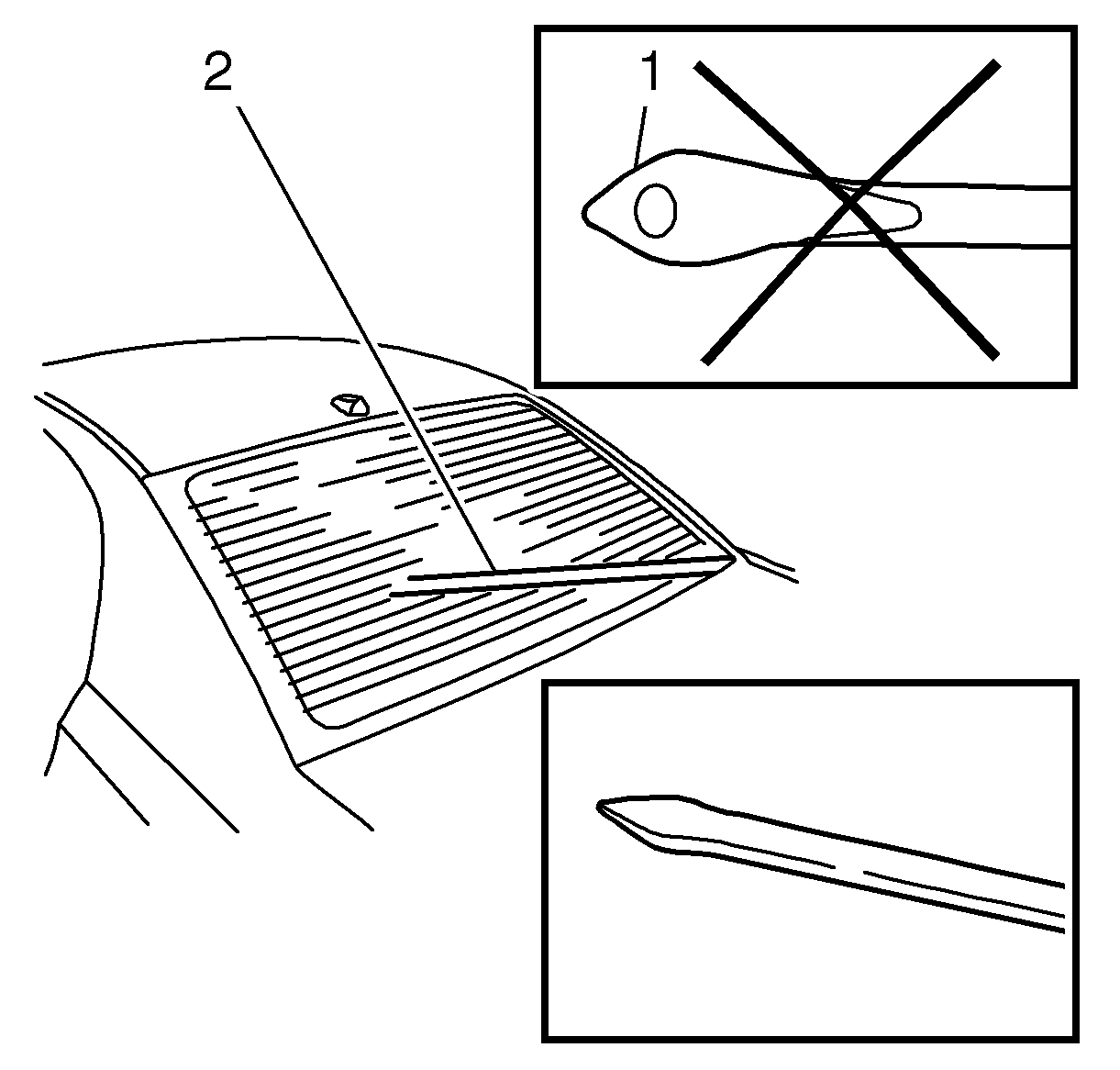 2
1