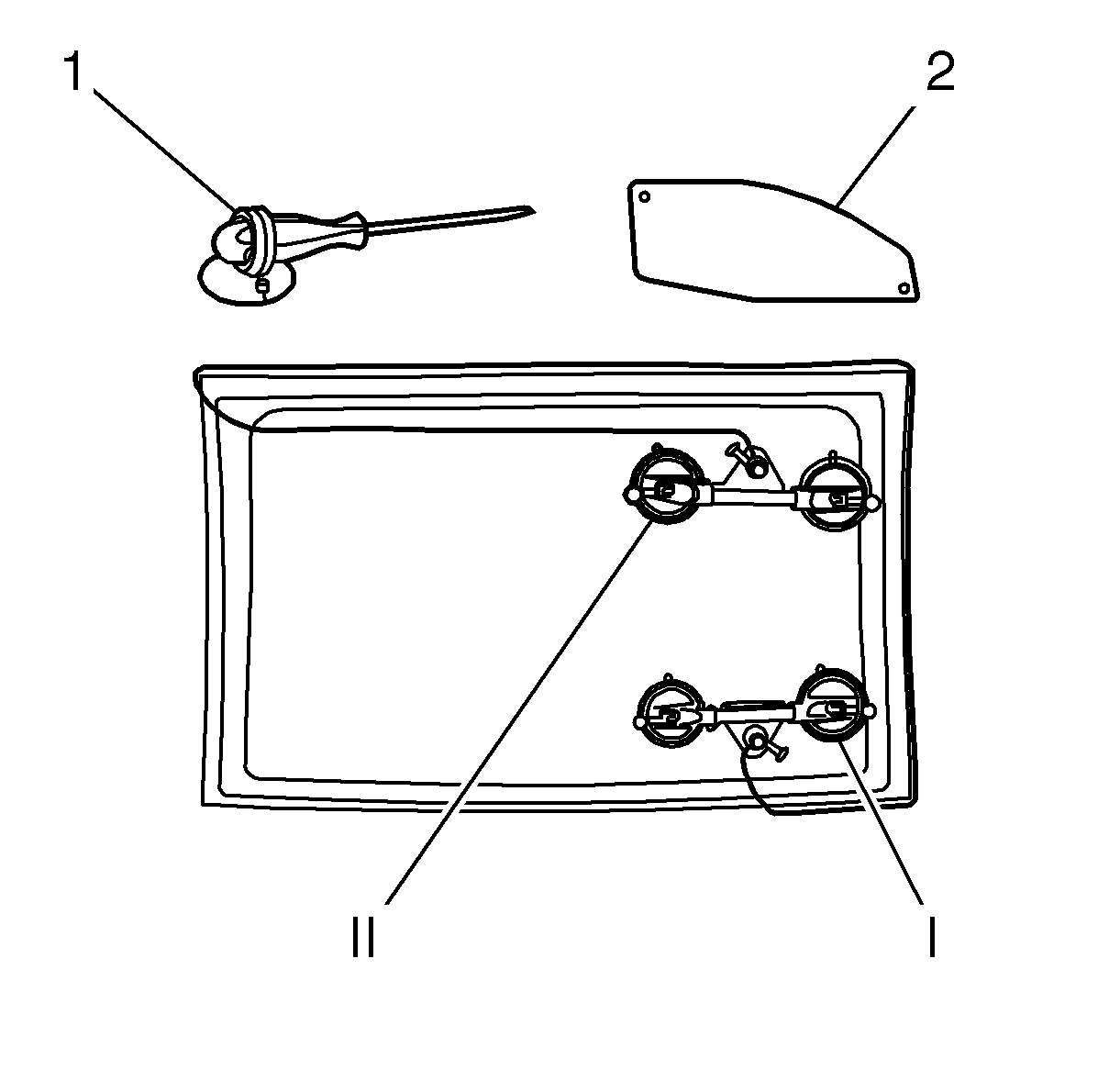 1
2
II
I