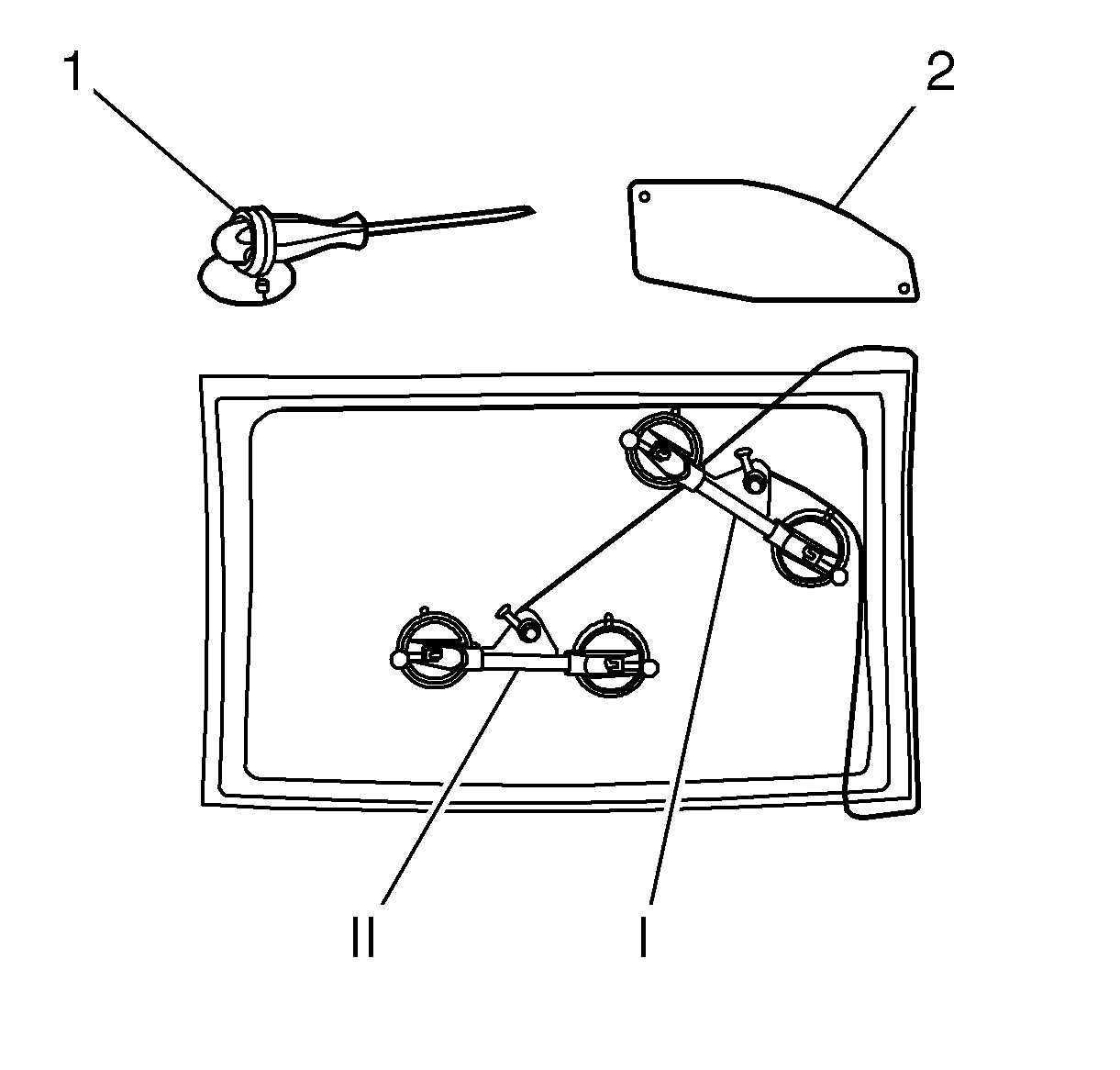 1
2
II
I