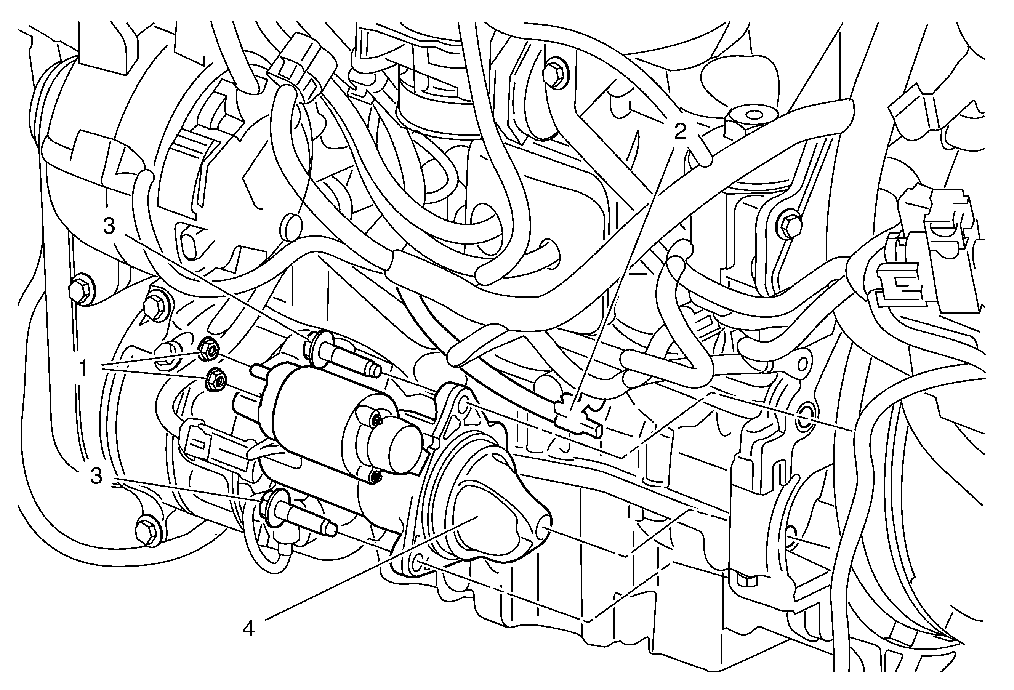 2
3
1
3
4