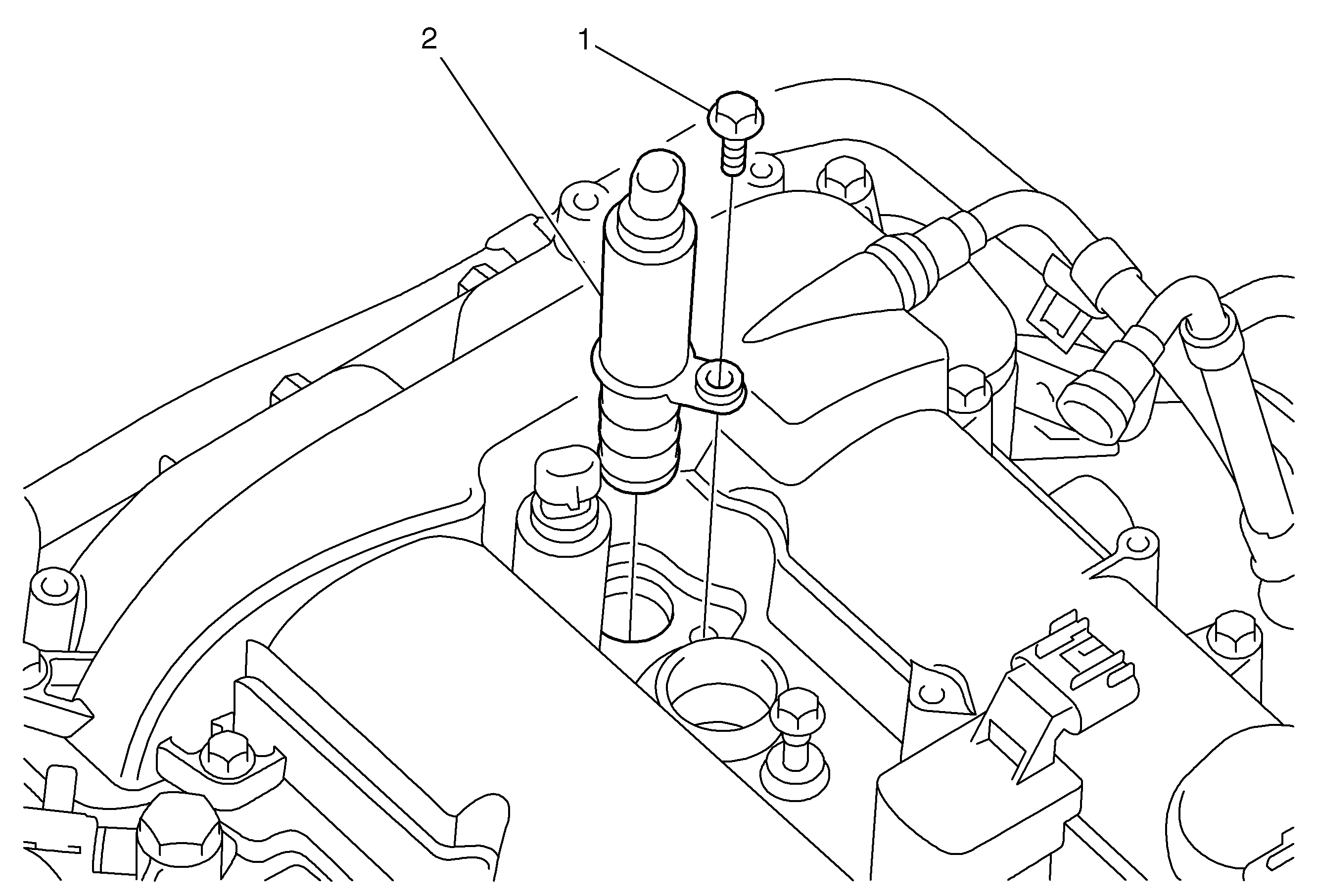 2
1