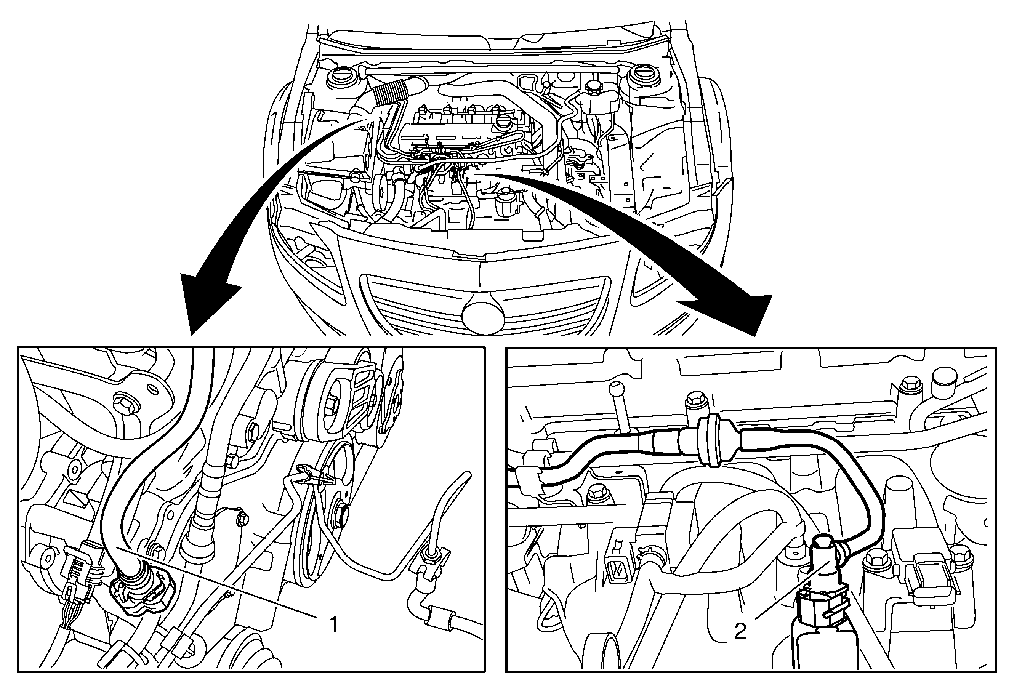 1

2