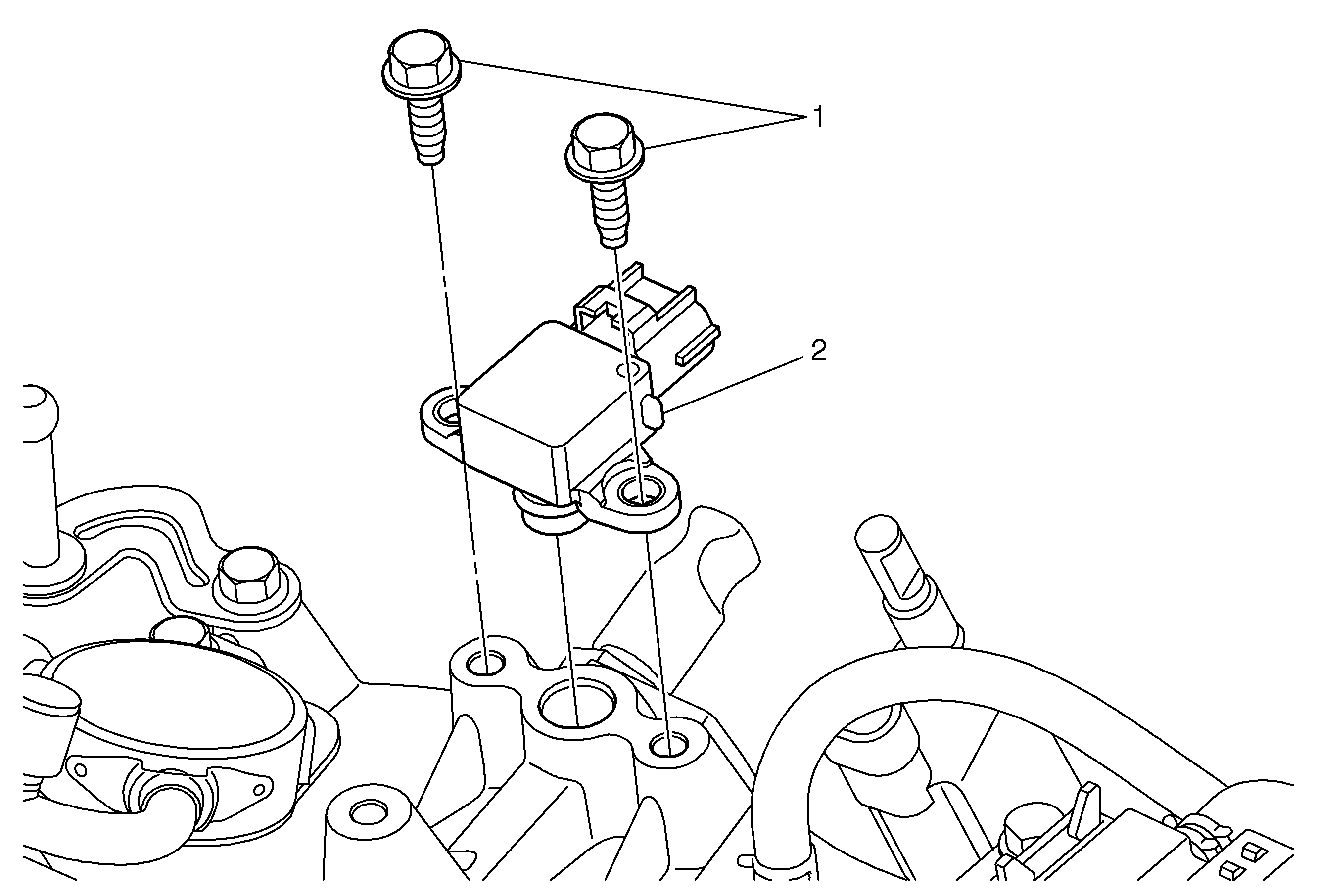 1

2