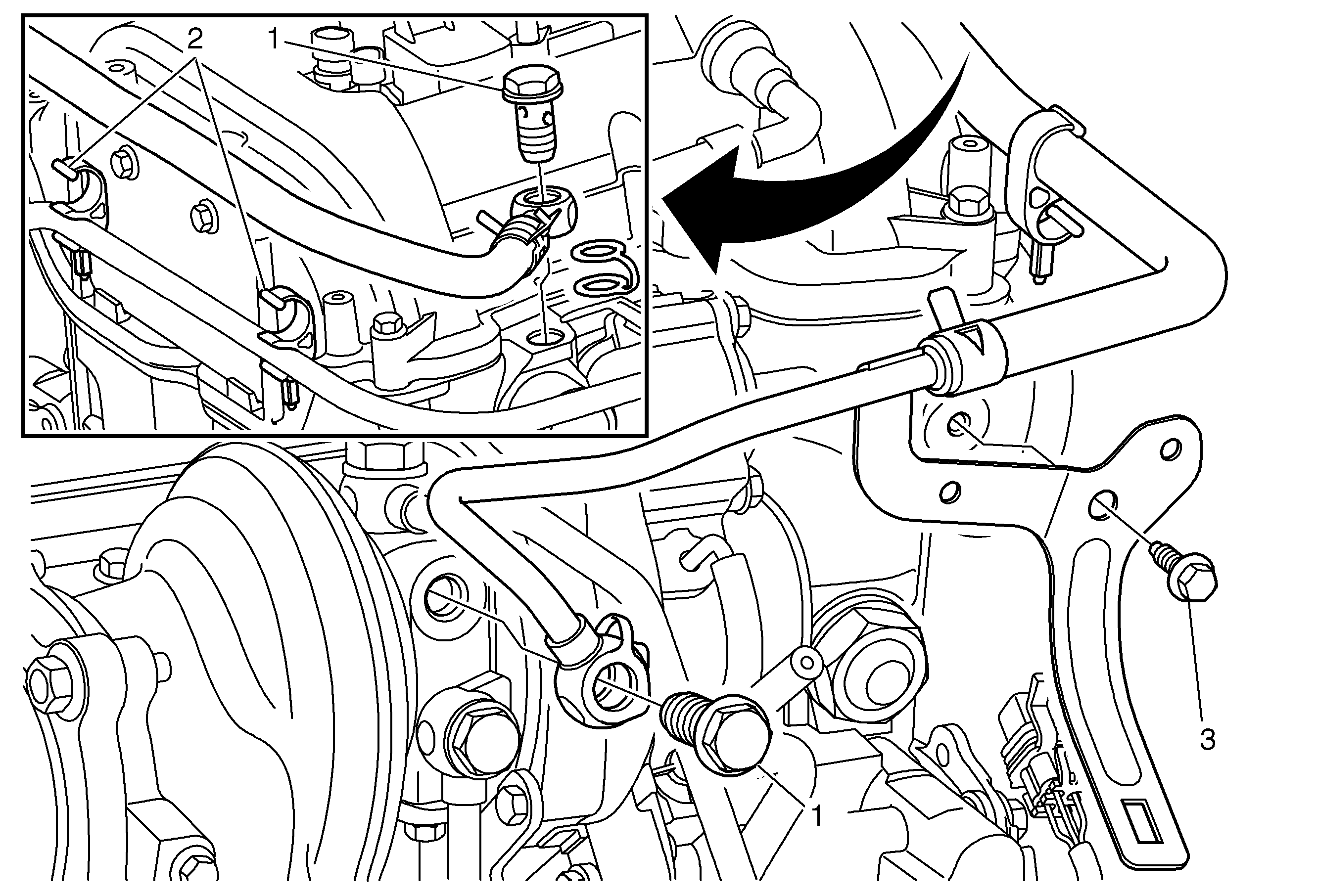 2
1
3
1