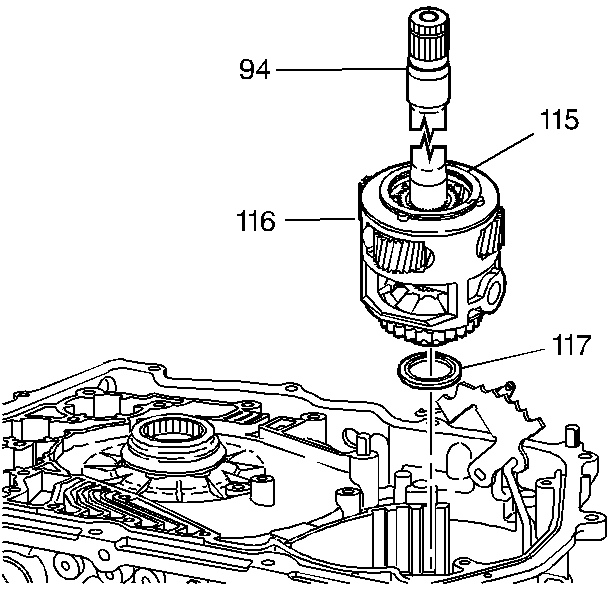 94
115
116
117