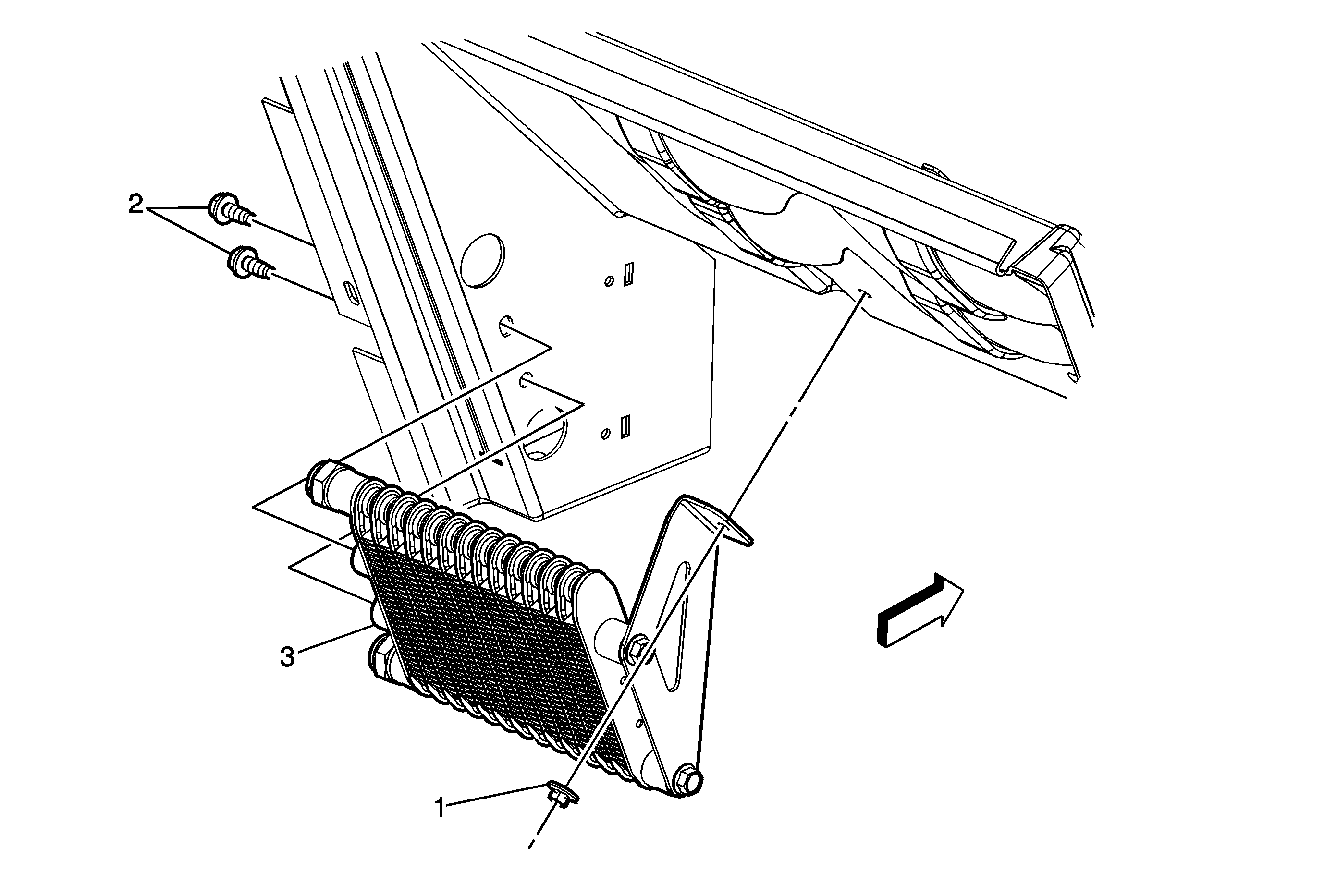 2
3
1