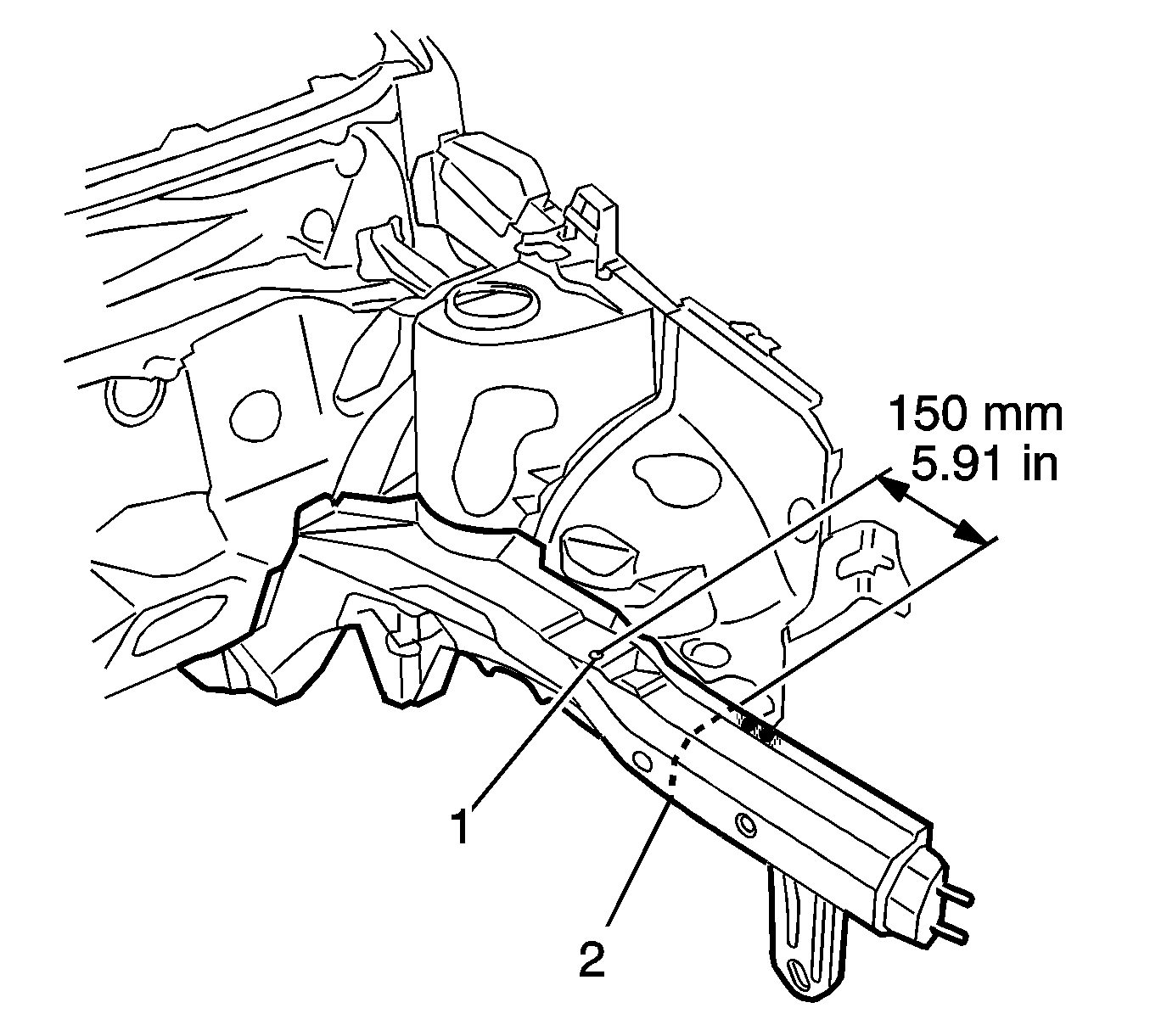 150 mm
5.91 in

1

2