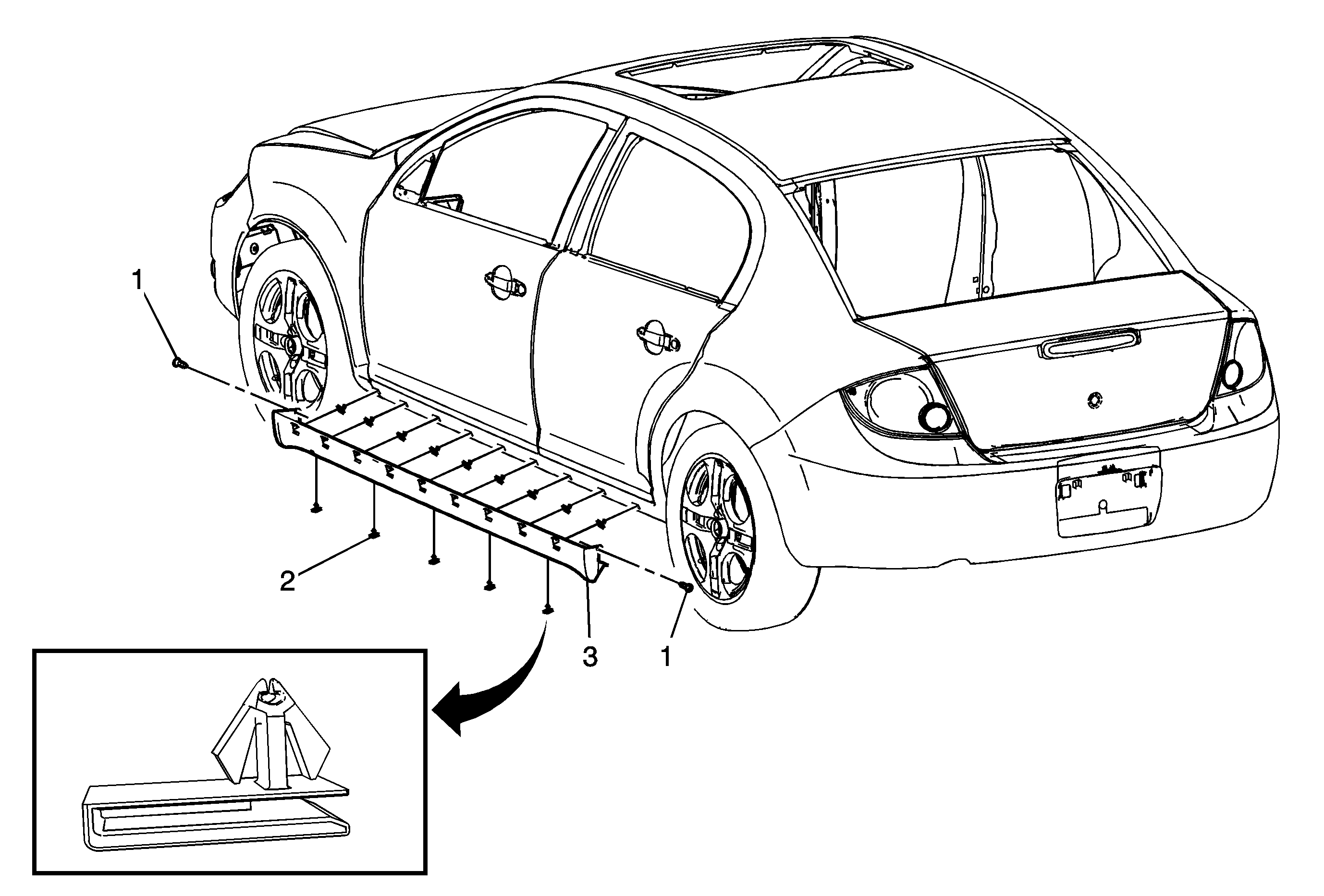 1
2
3
1