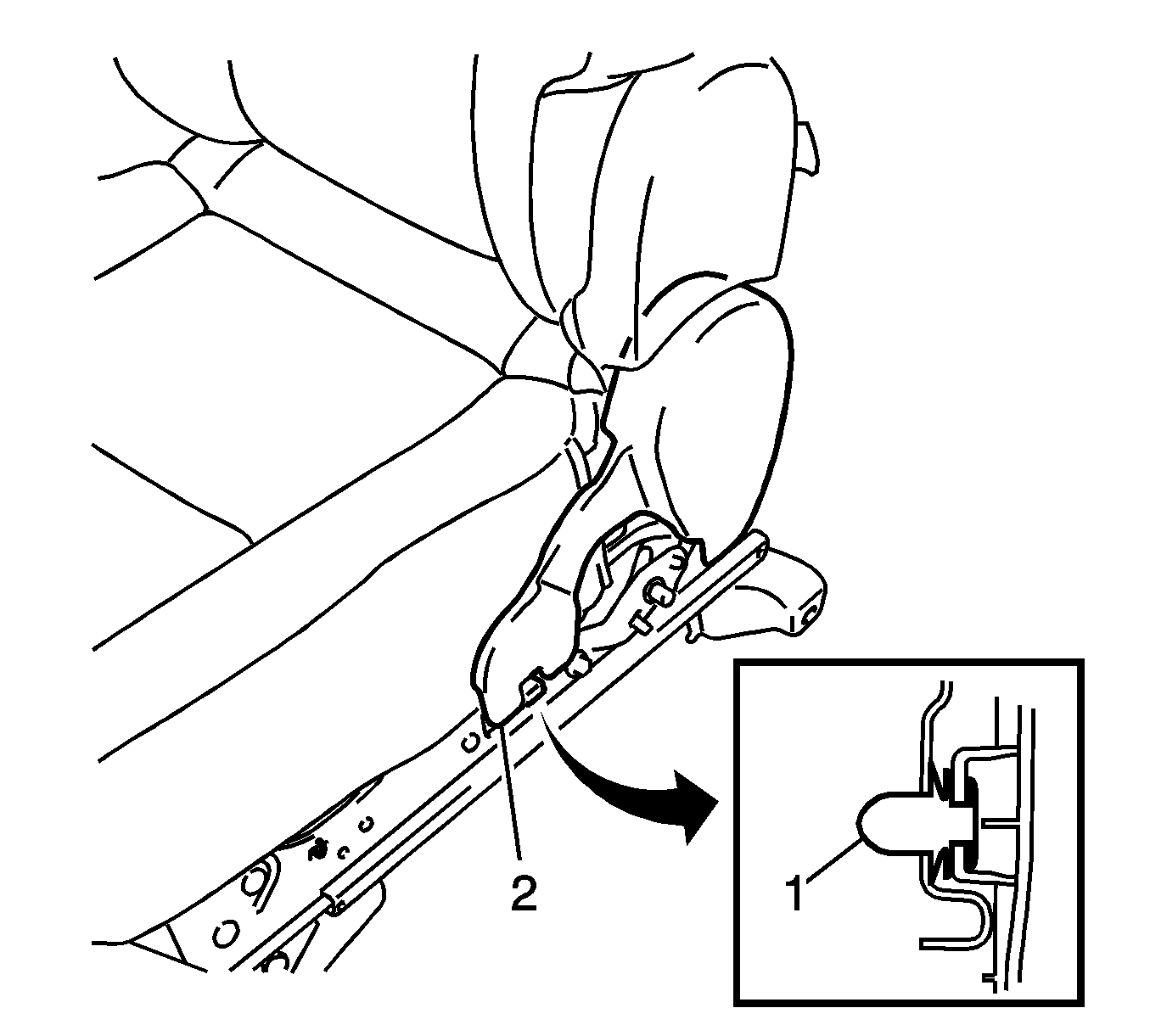 2
1