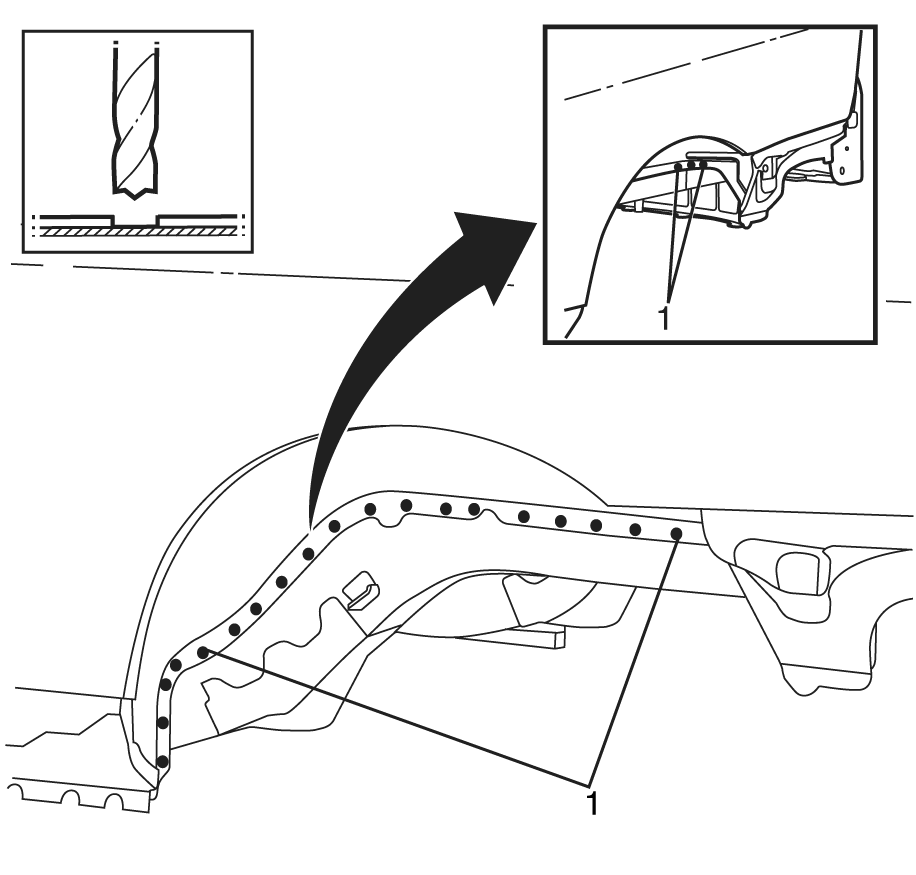 1

1