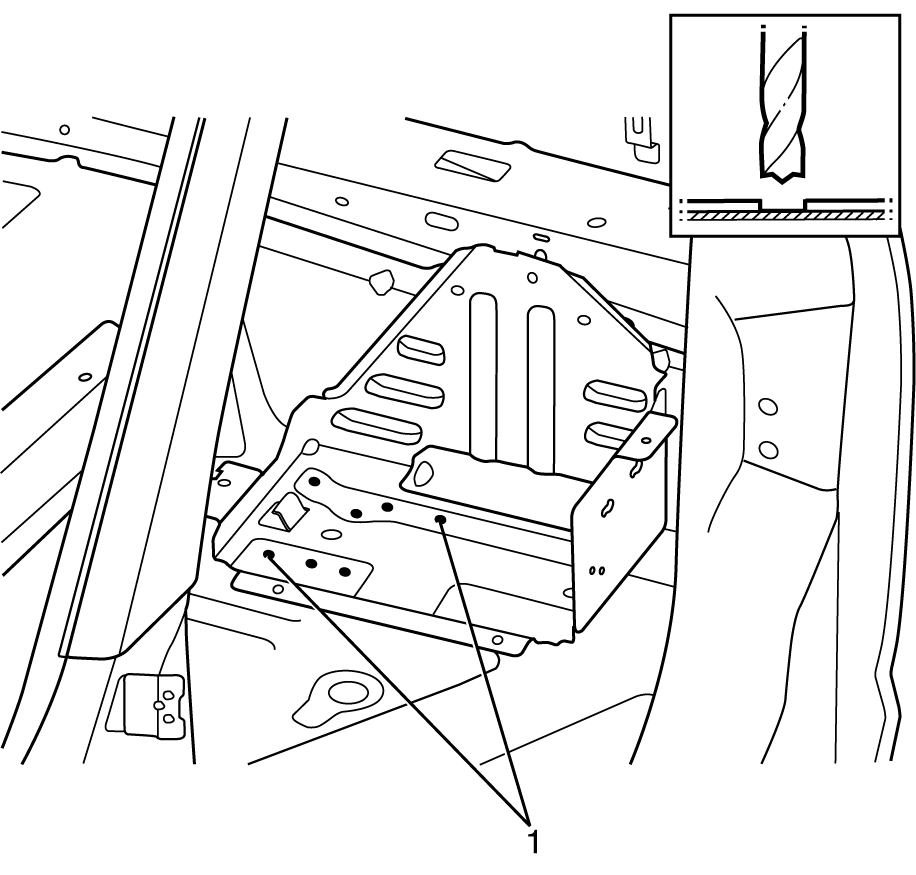 1