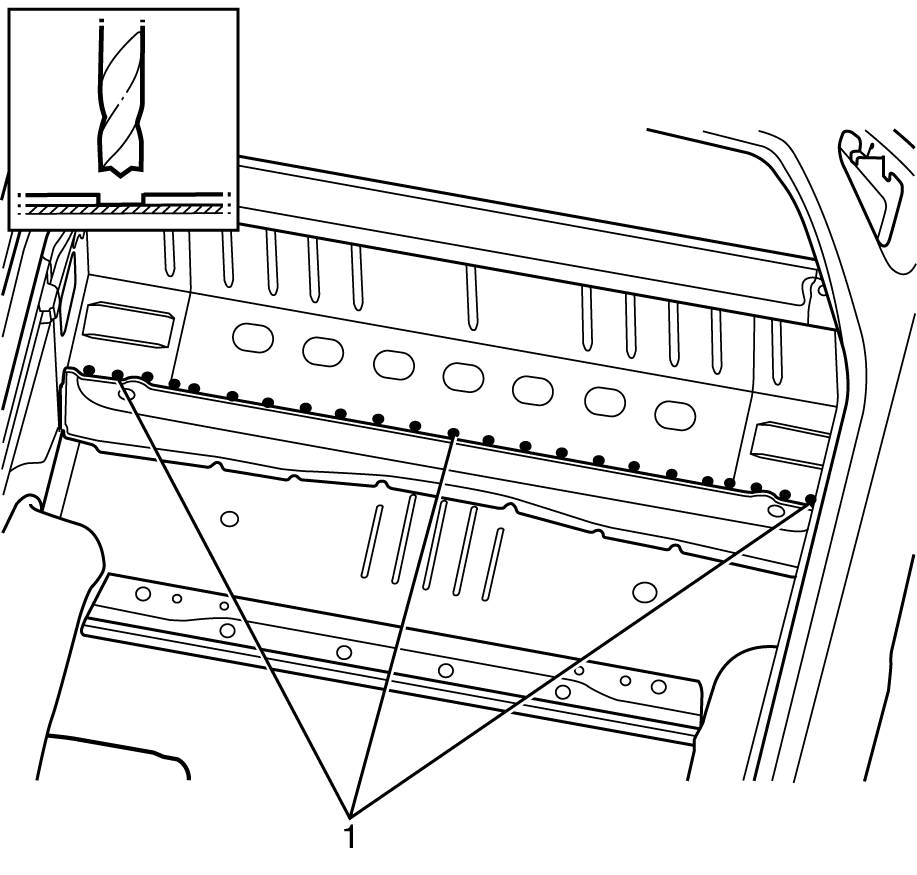 1