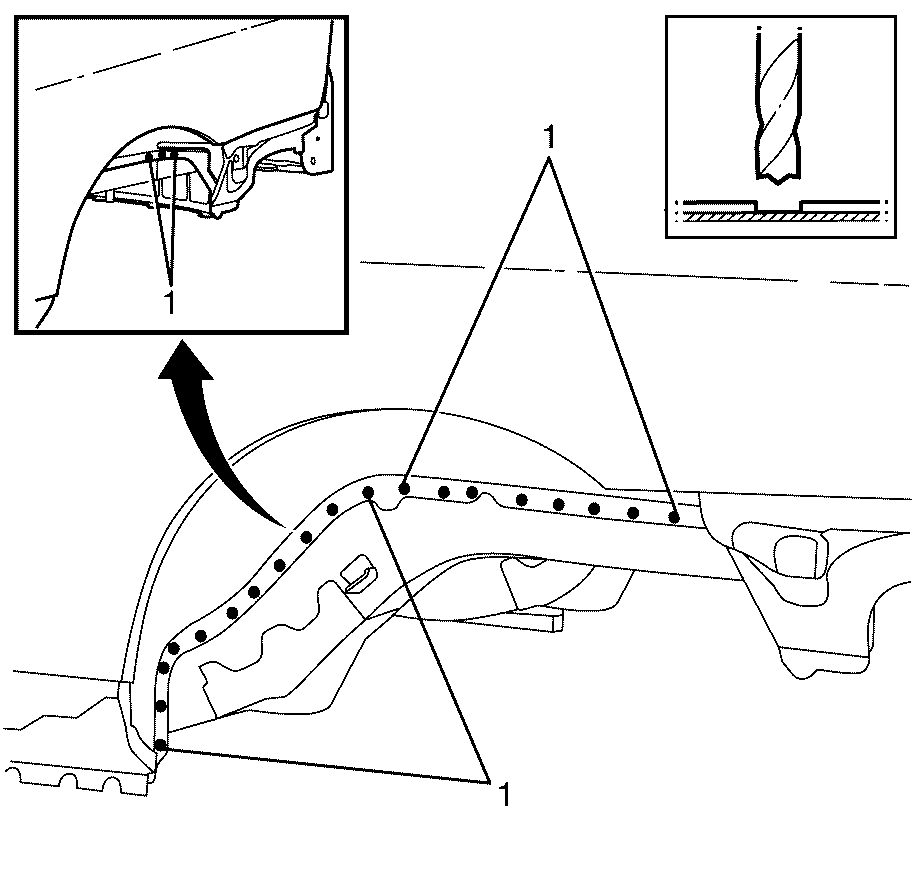 1

1

1