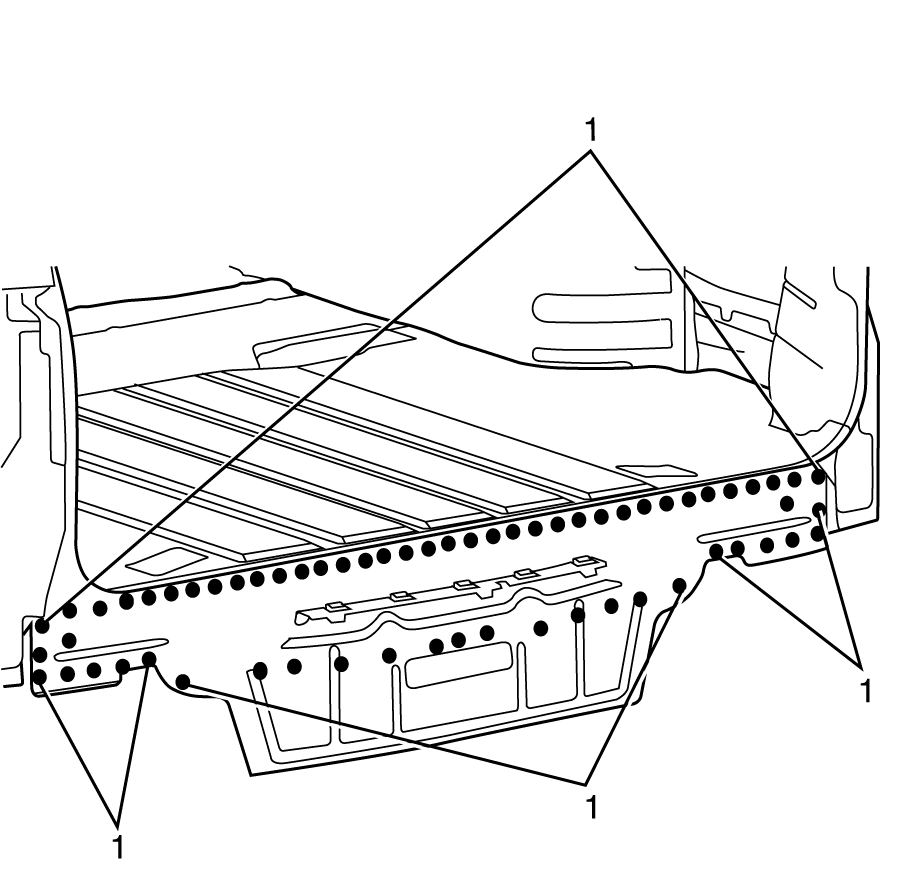 1

1

1

1