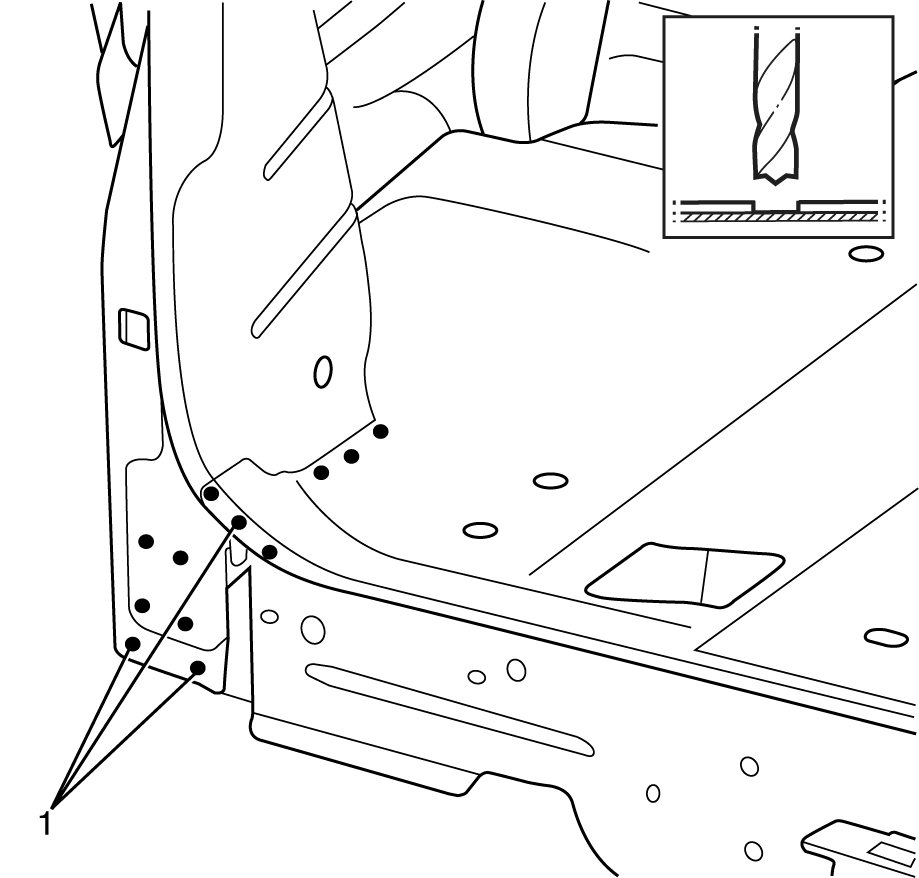 1