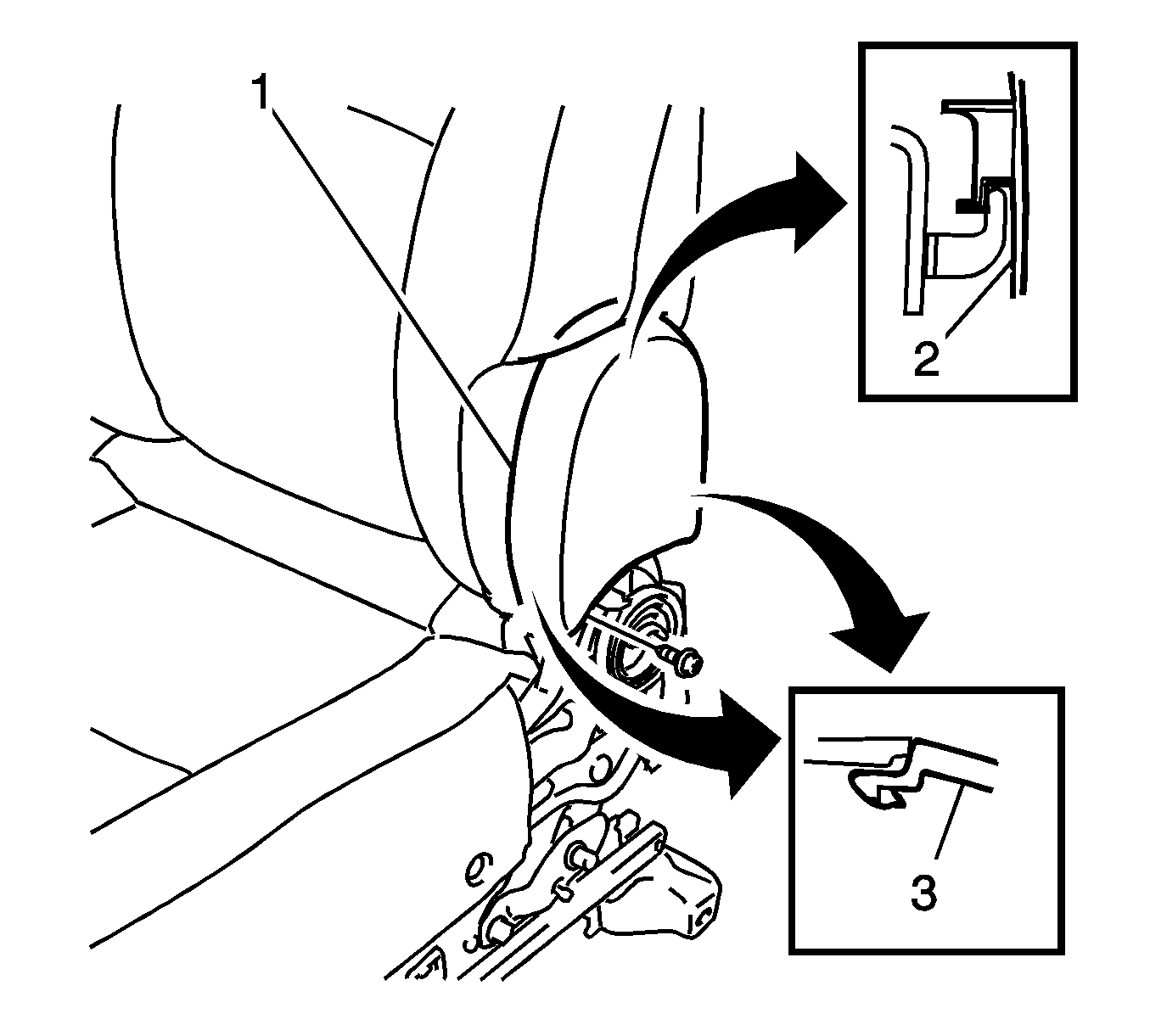 1
2
3