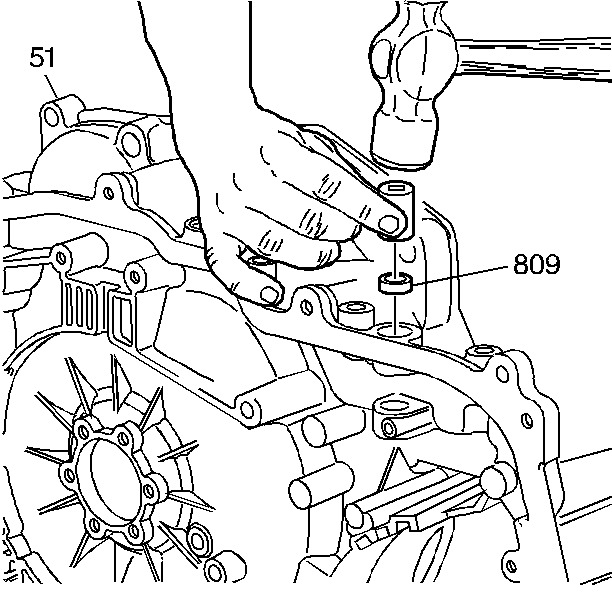 51

809