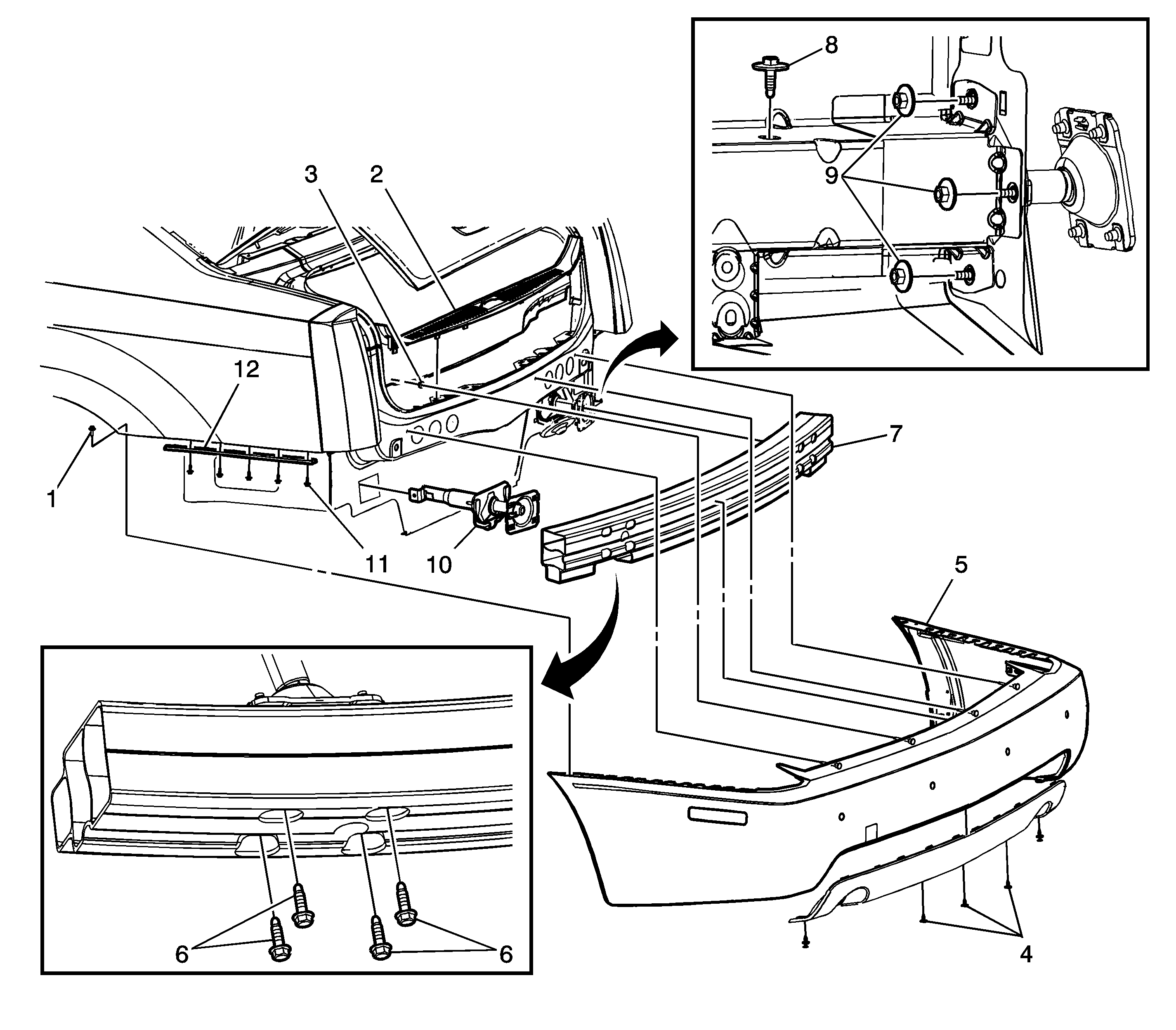 8
9
3
2
12
7
1
11
10
5
6
6
4