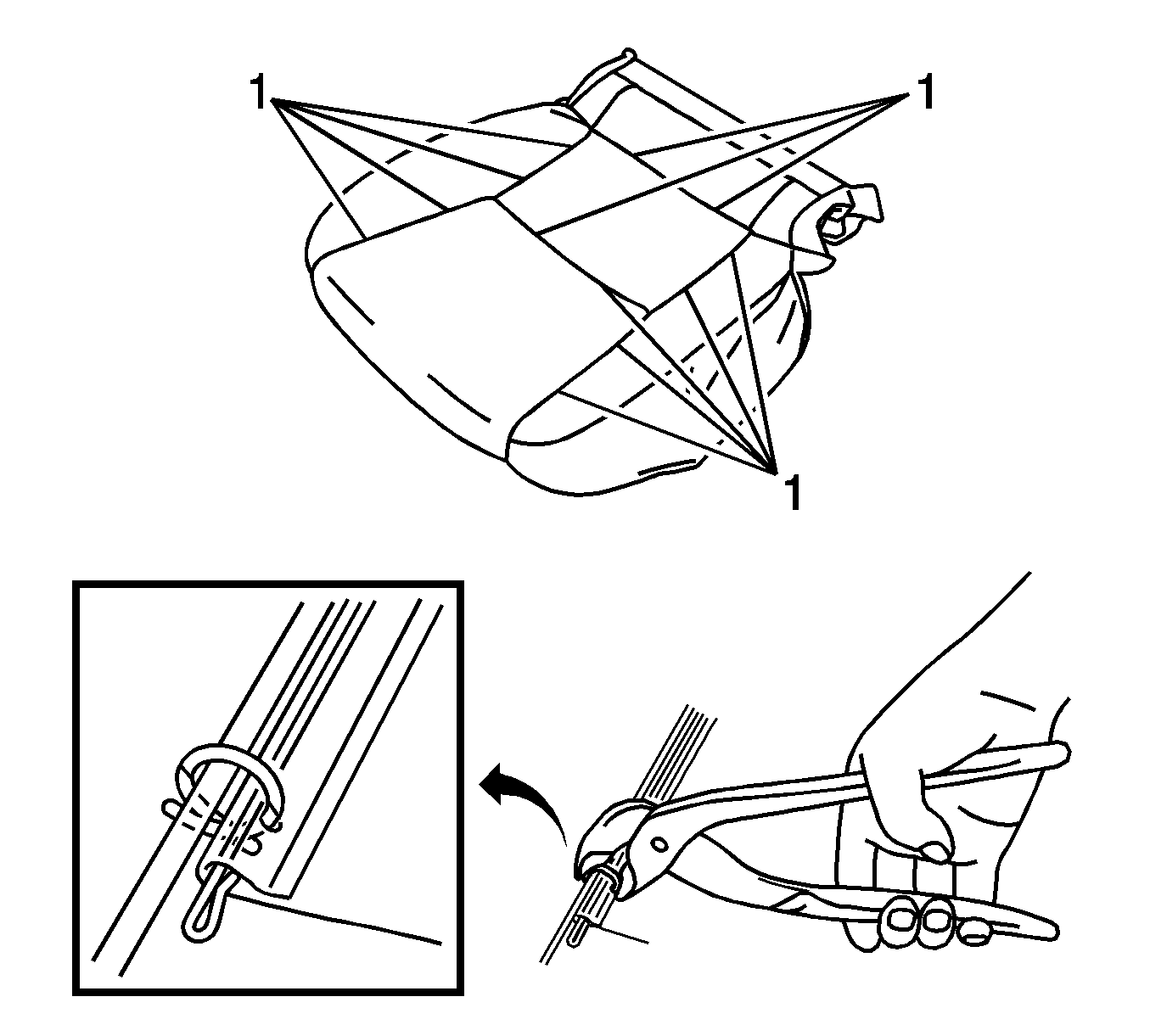 1
1
1