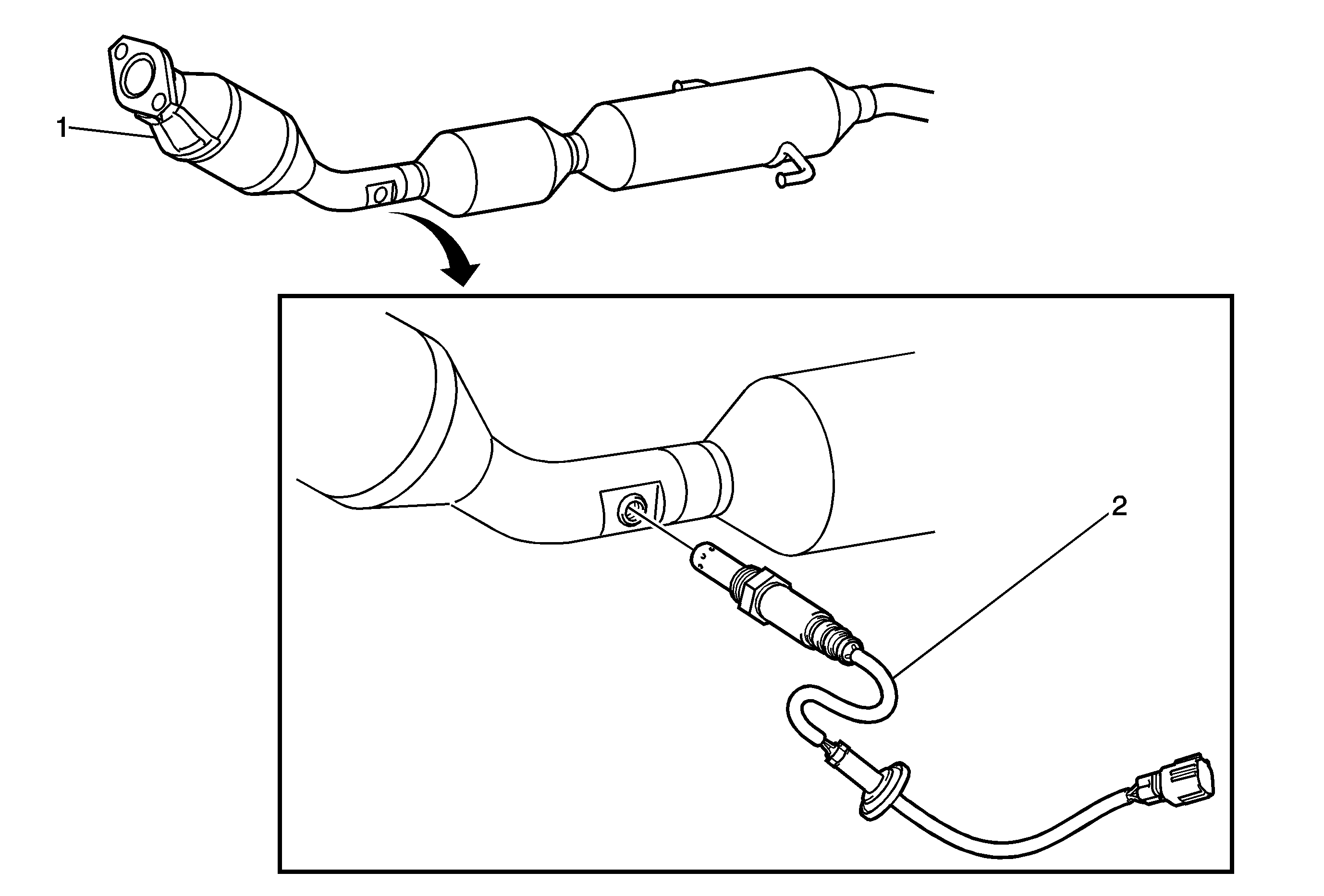 1

2