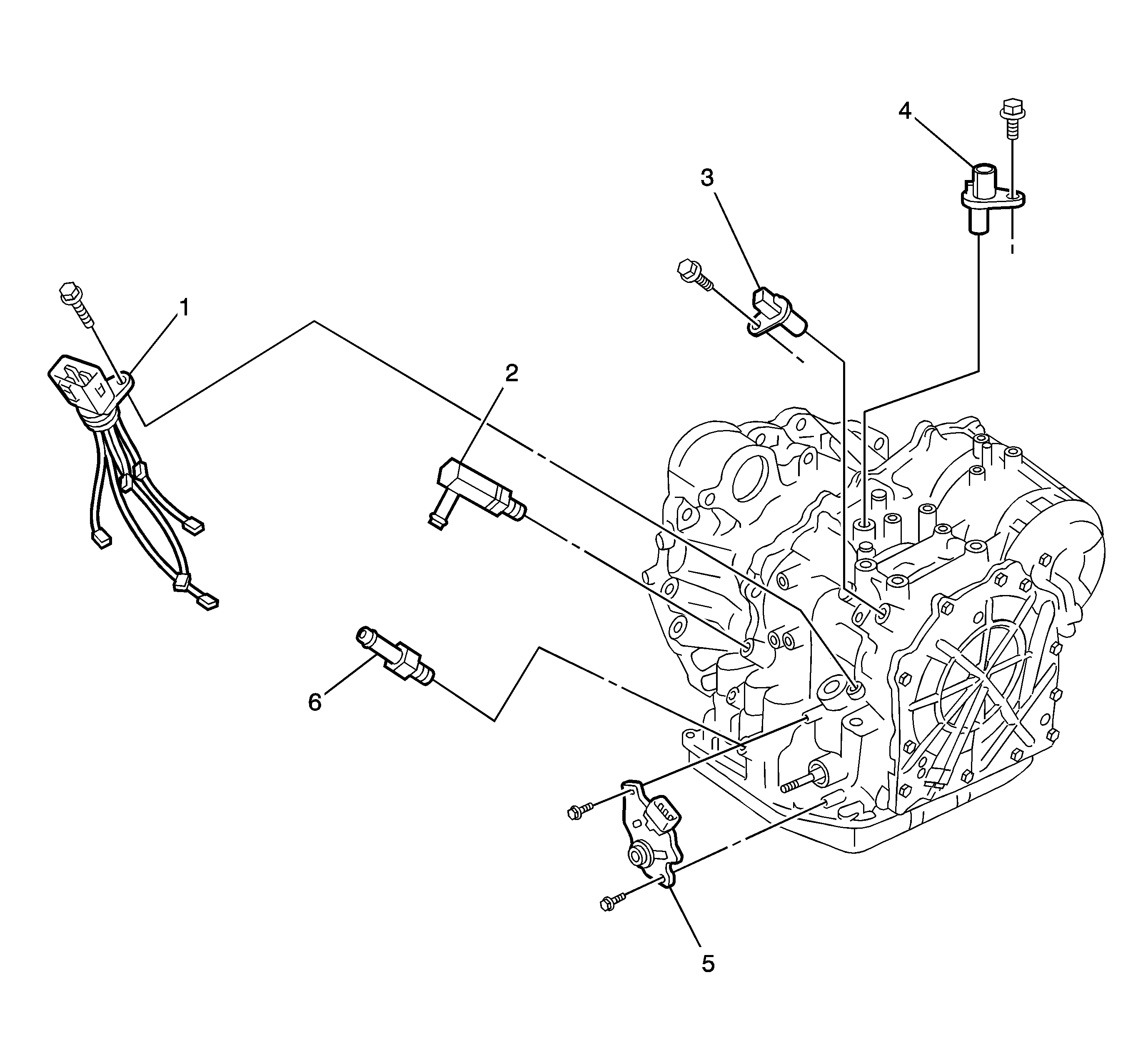 4
3
1
2
6
5