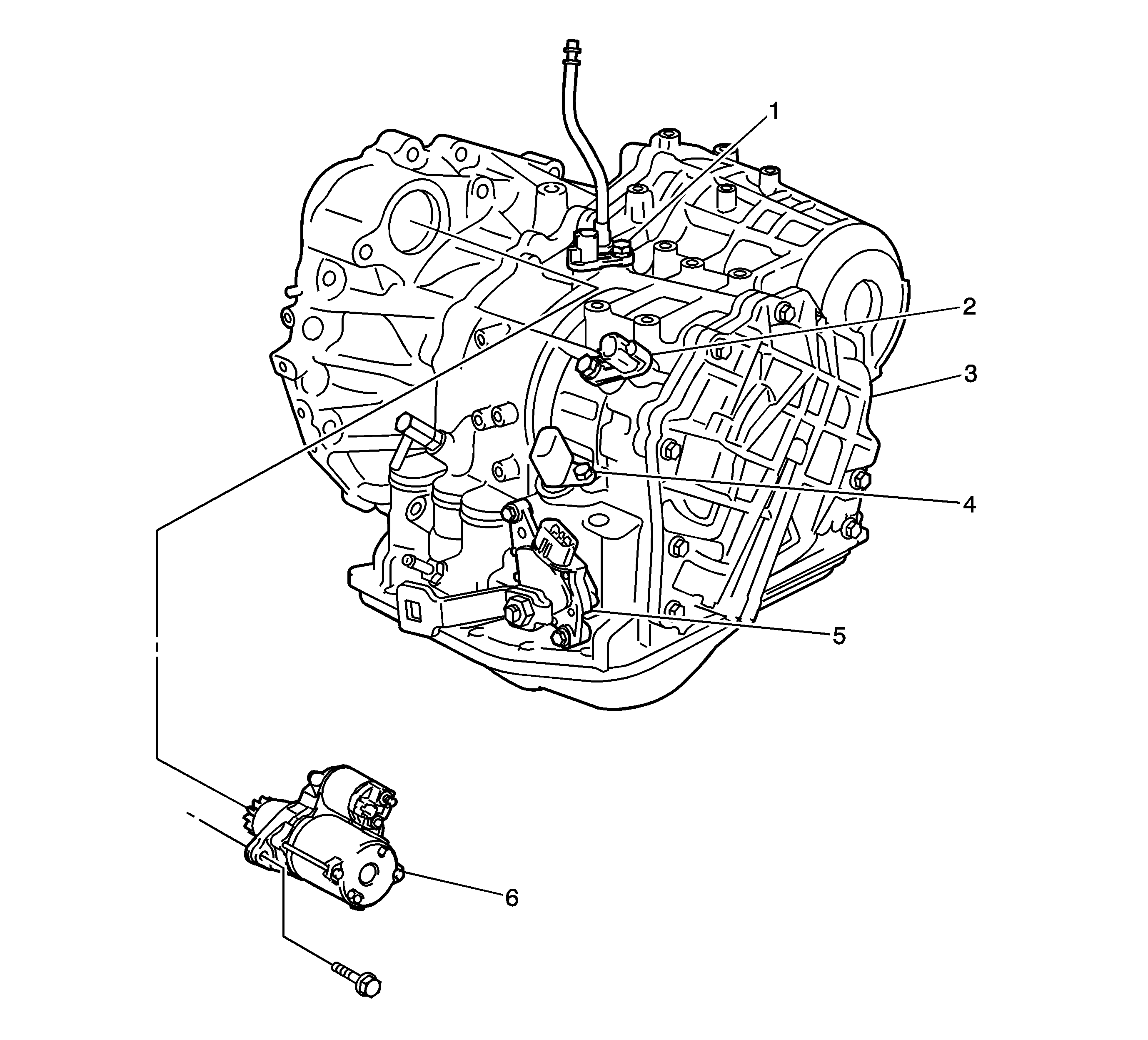 1
2
3
4
5
6