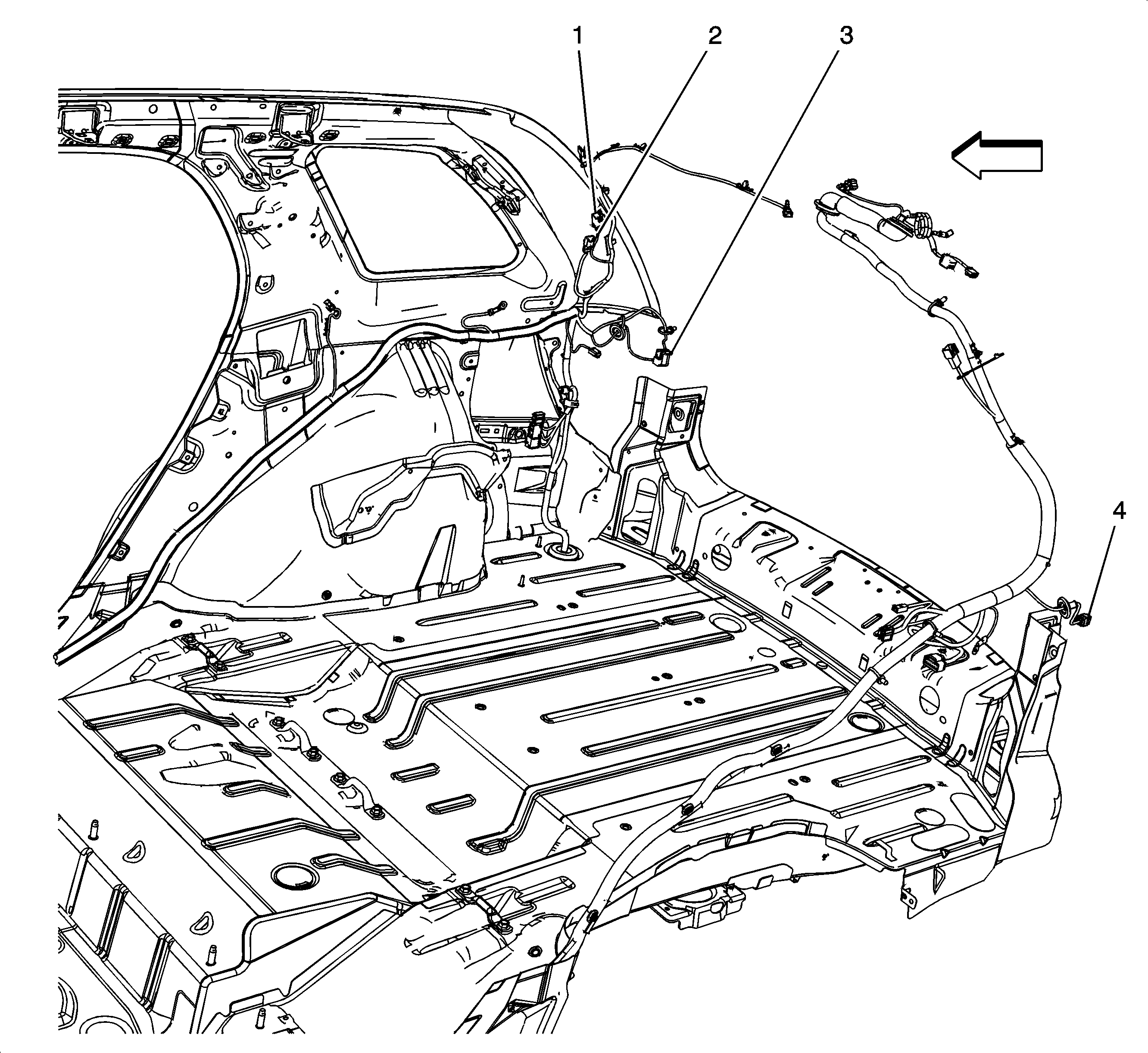 1
2
3
4