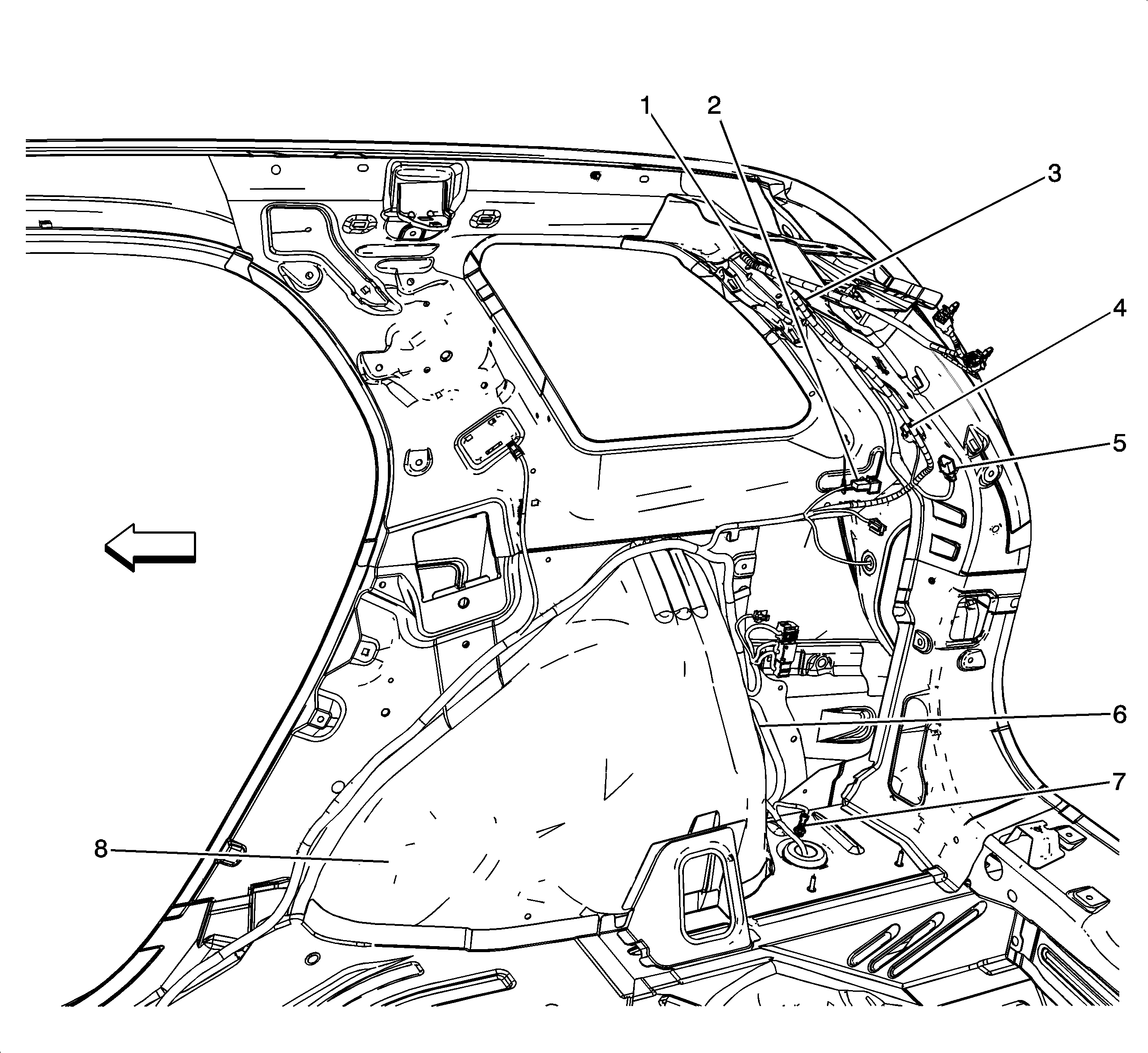 1
2
3
4
5
6
7
8