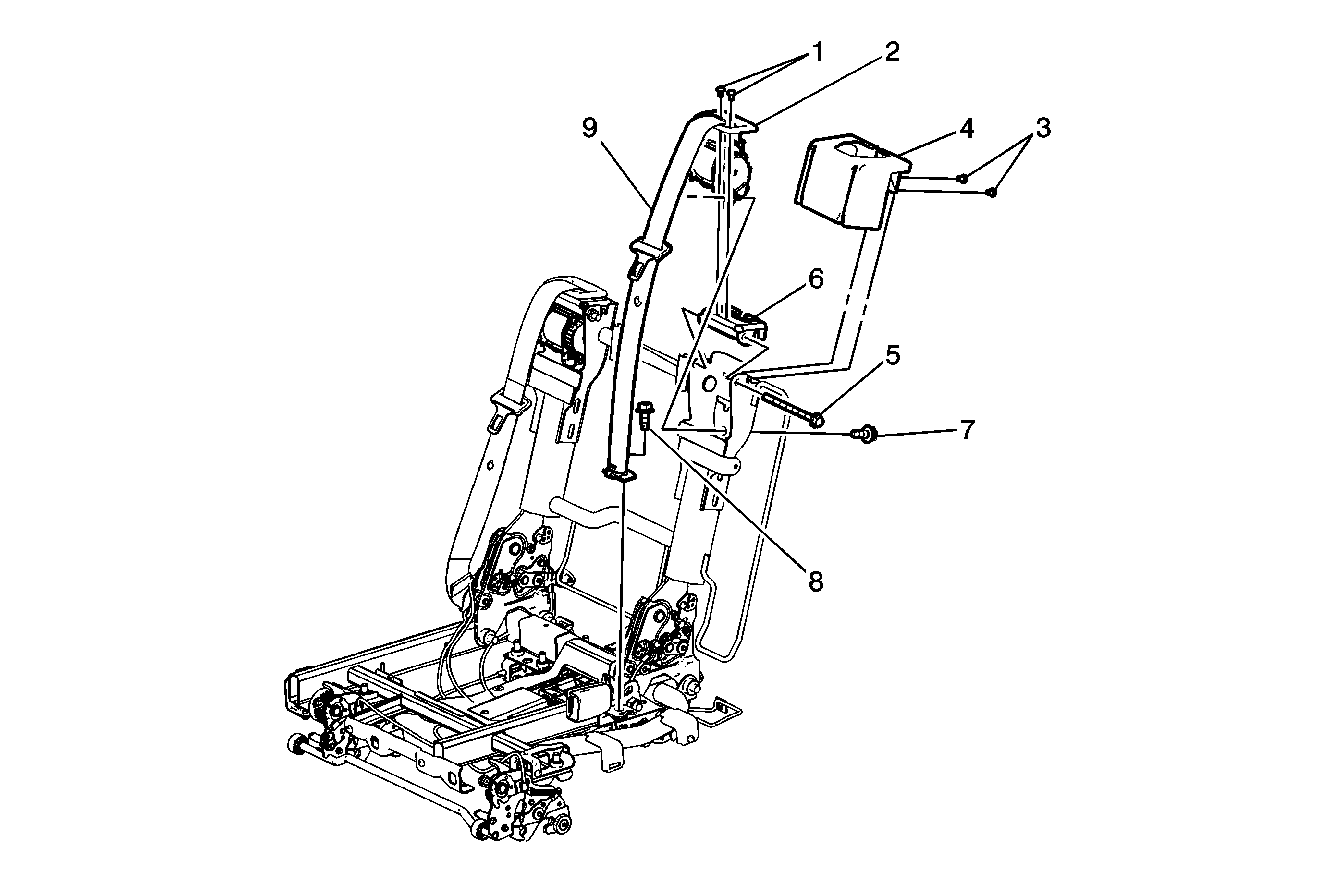 1
2
9
4
3
6
5
7
8