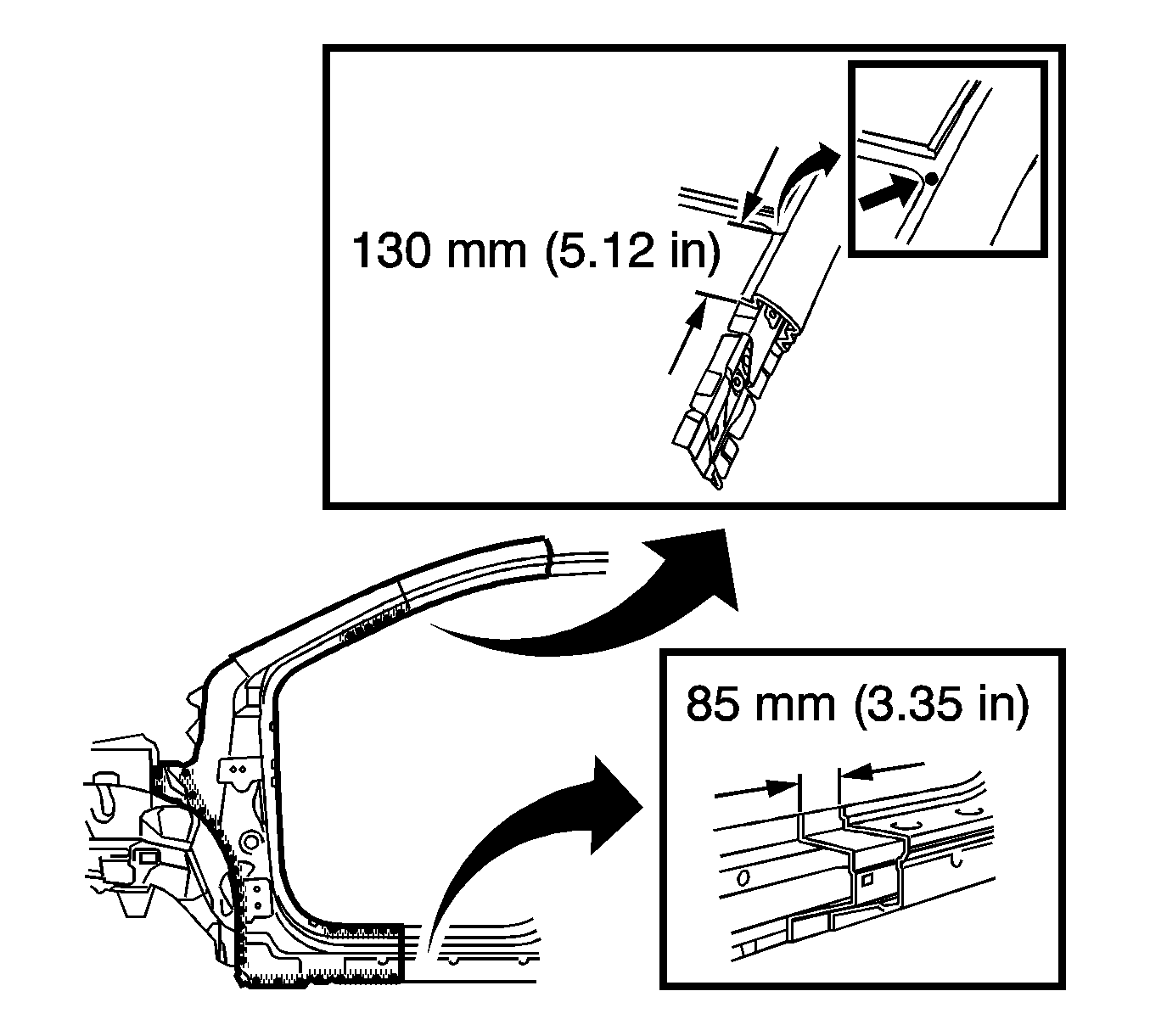 130 mm (5.12 in)

85 mm (3.35 in)