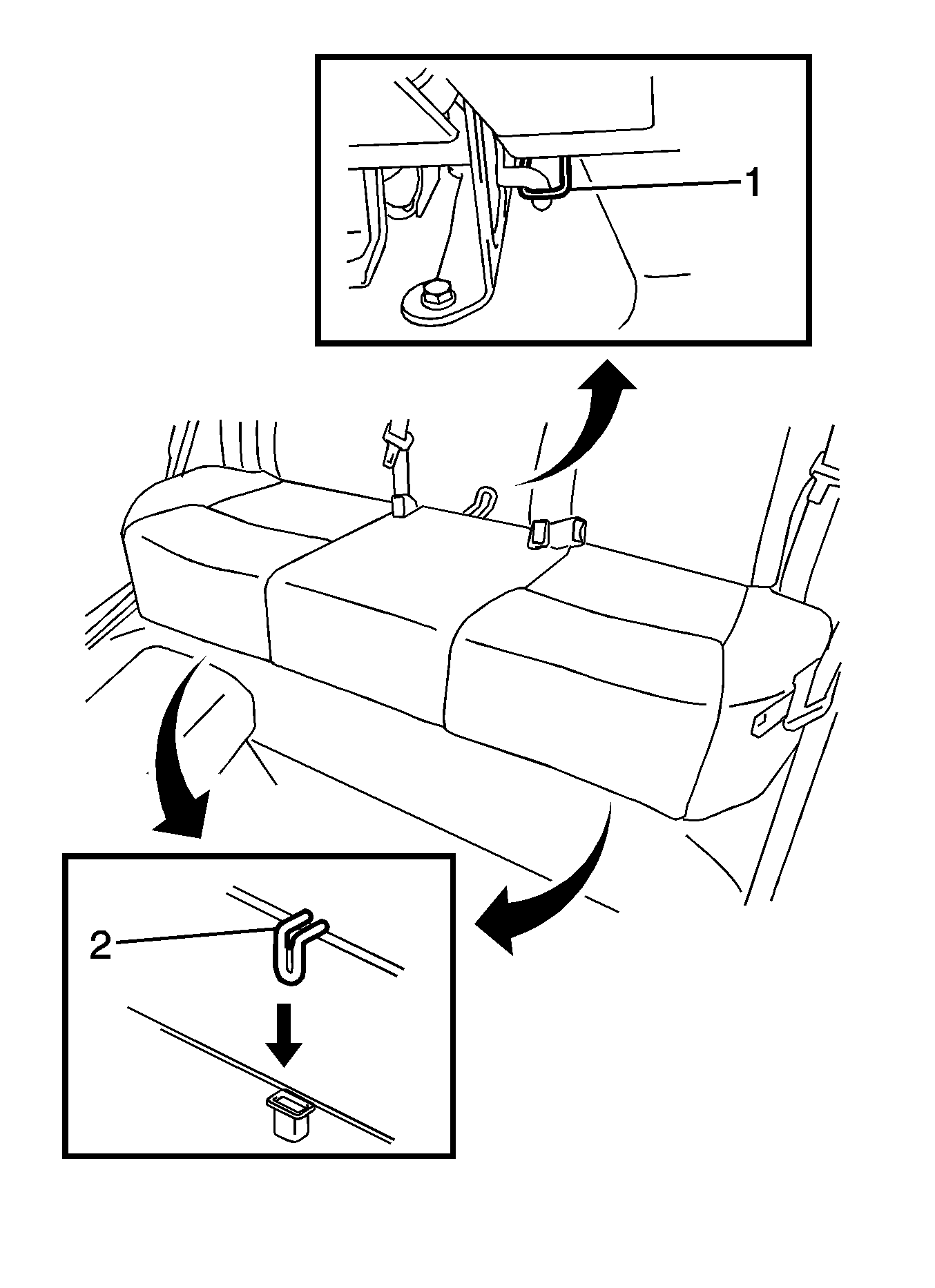 1

2