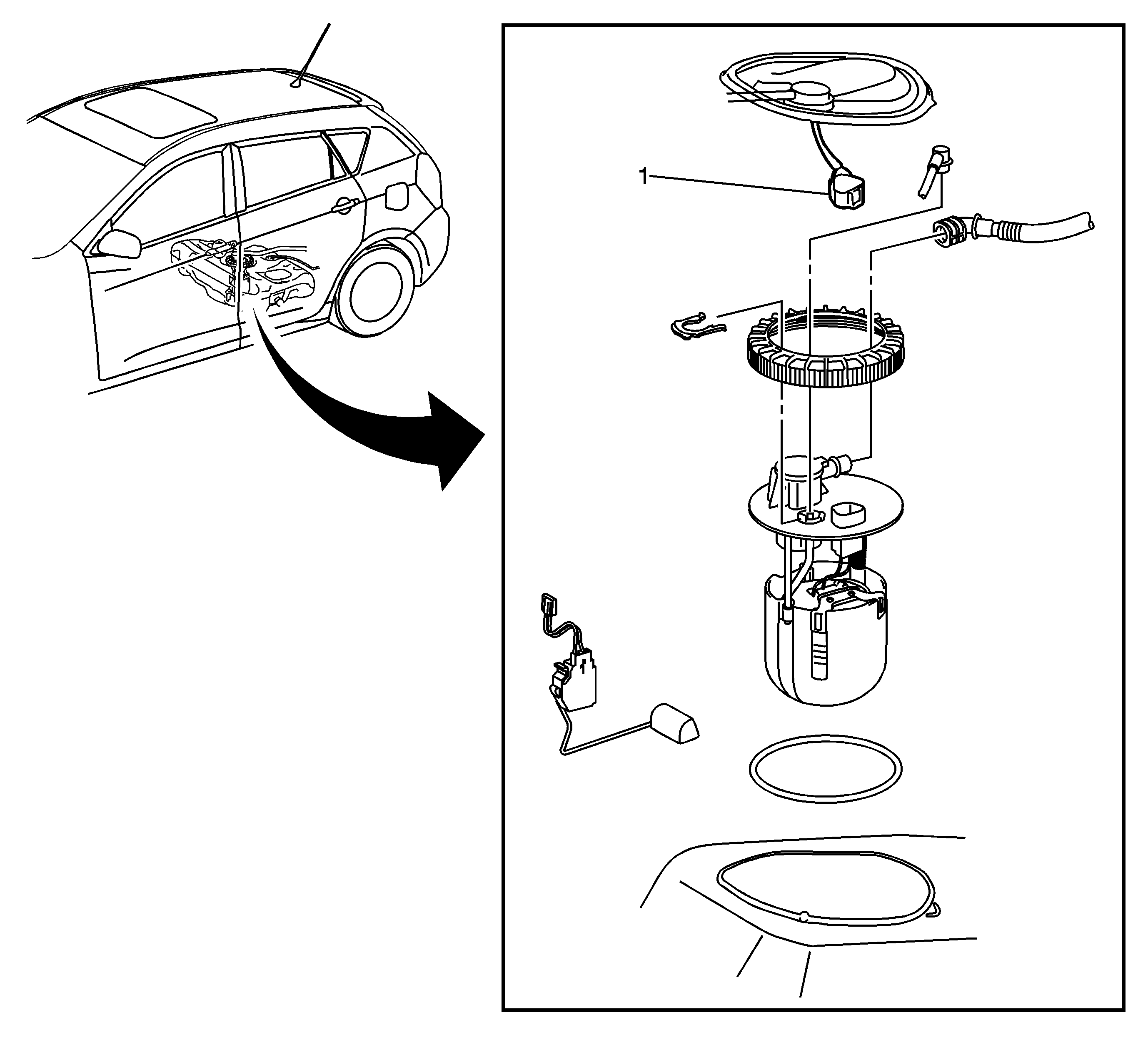 1