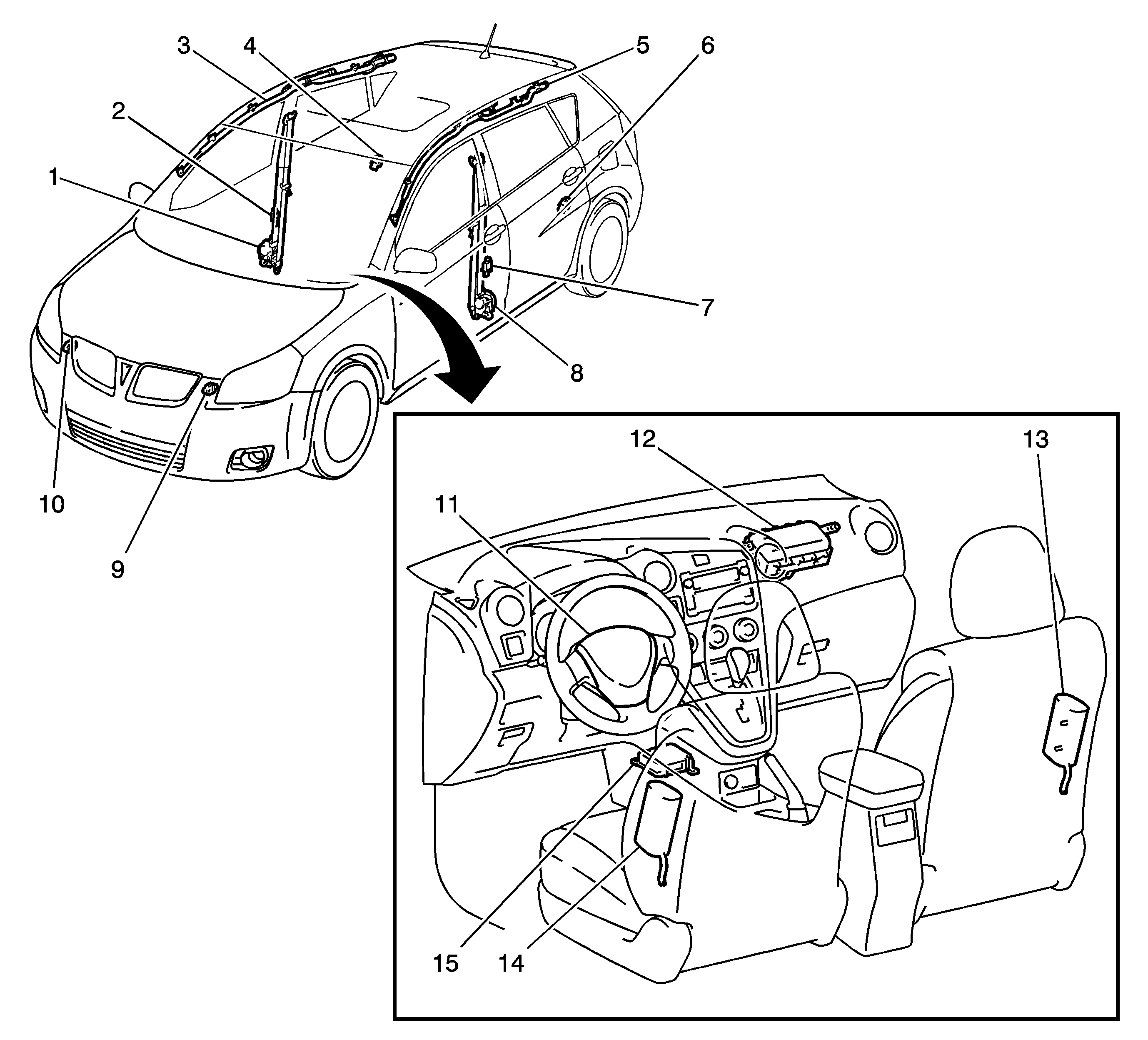 3
4
5
6
2
1
7
8
10
9
12
13
11
15
14