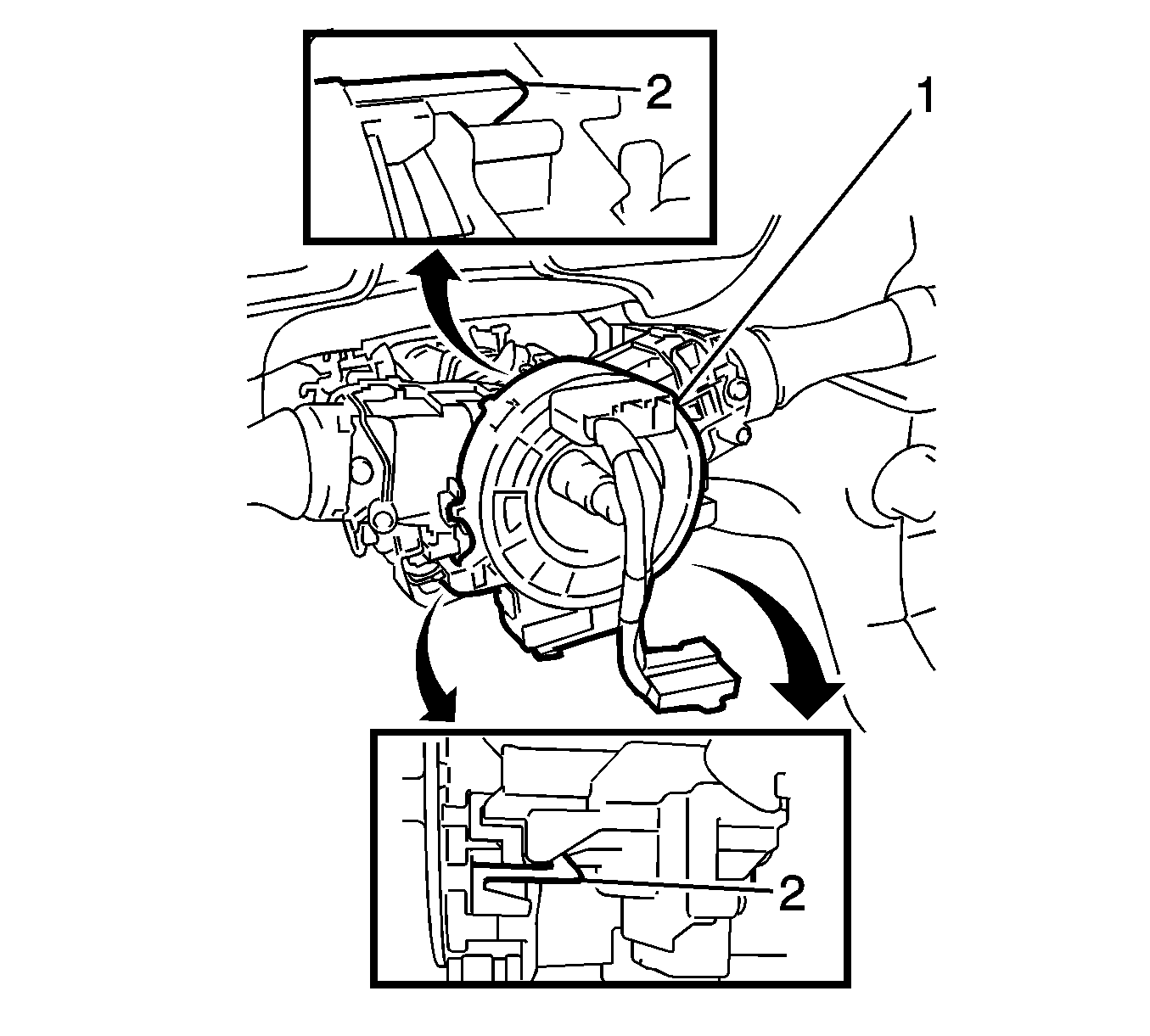 2
1
2