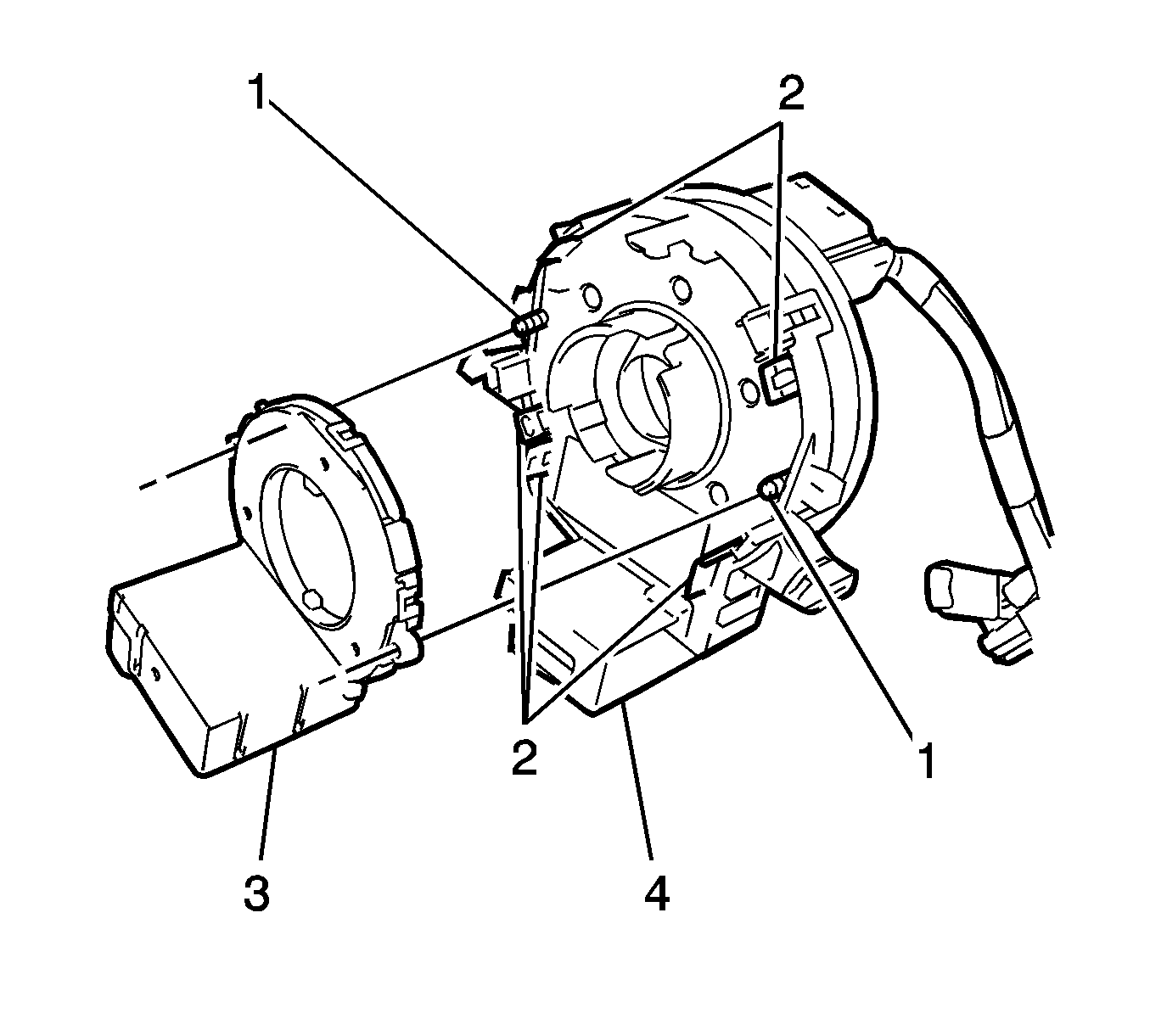 1
2
2
1
3
4