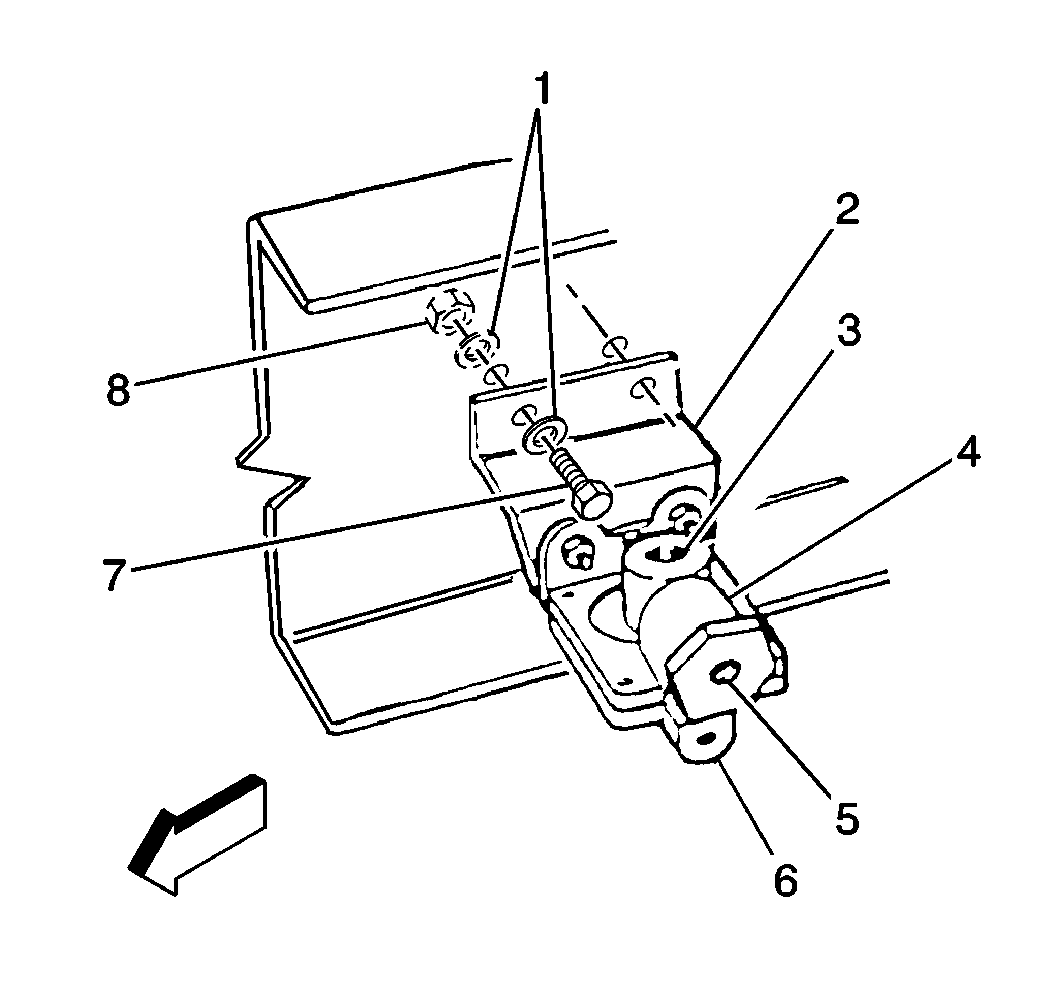 1
2
3
8
4
7
5
6