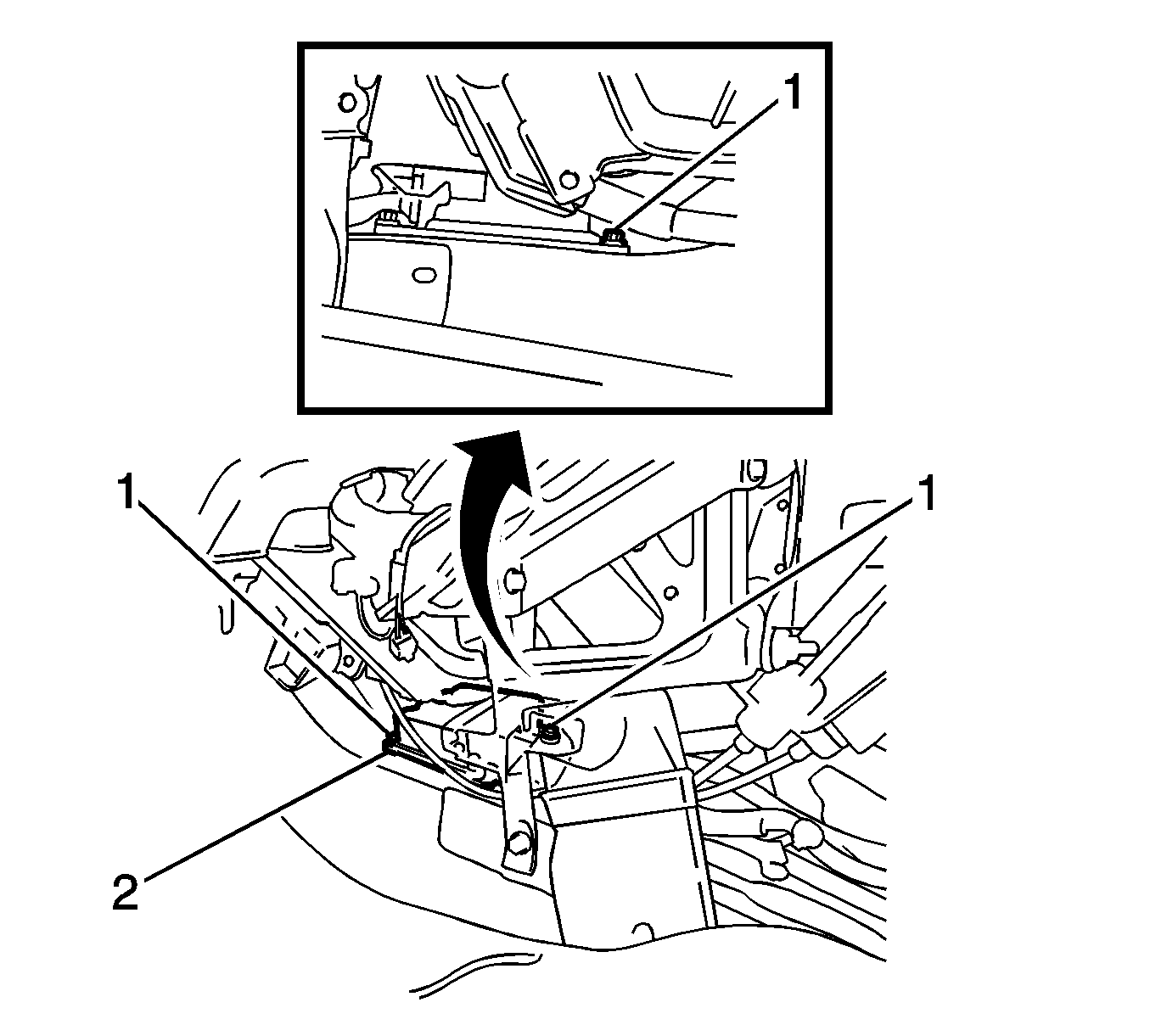 1
1
1
2