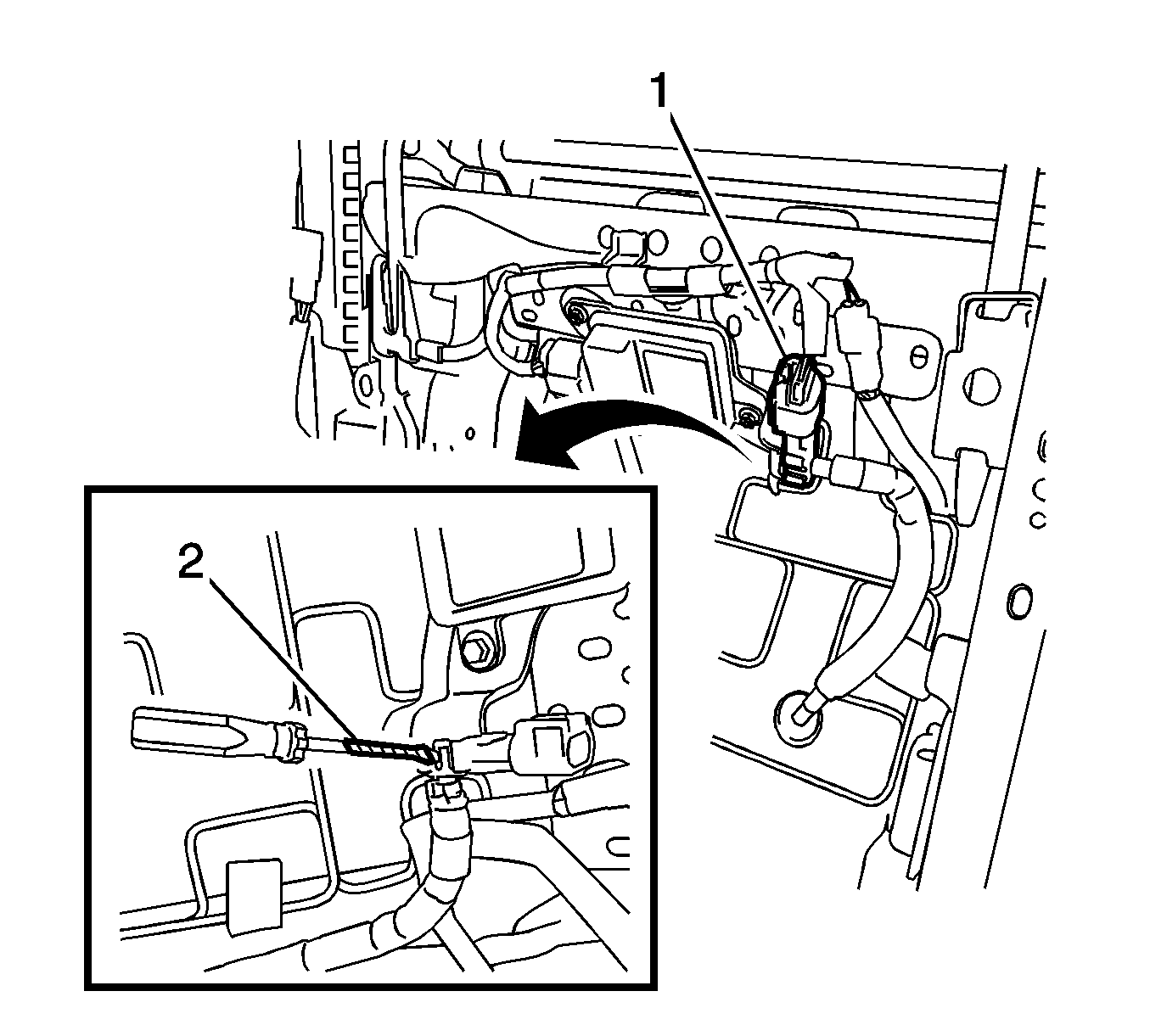 1

2