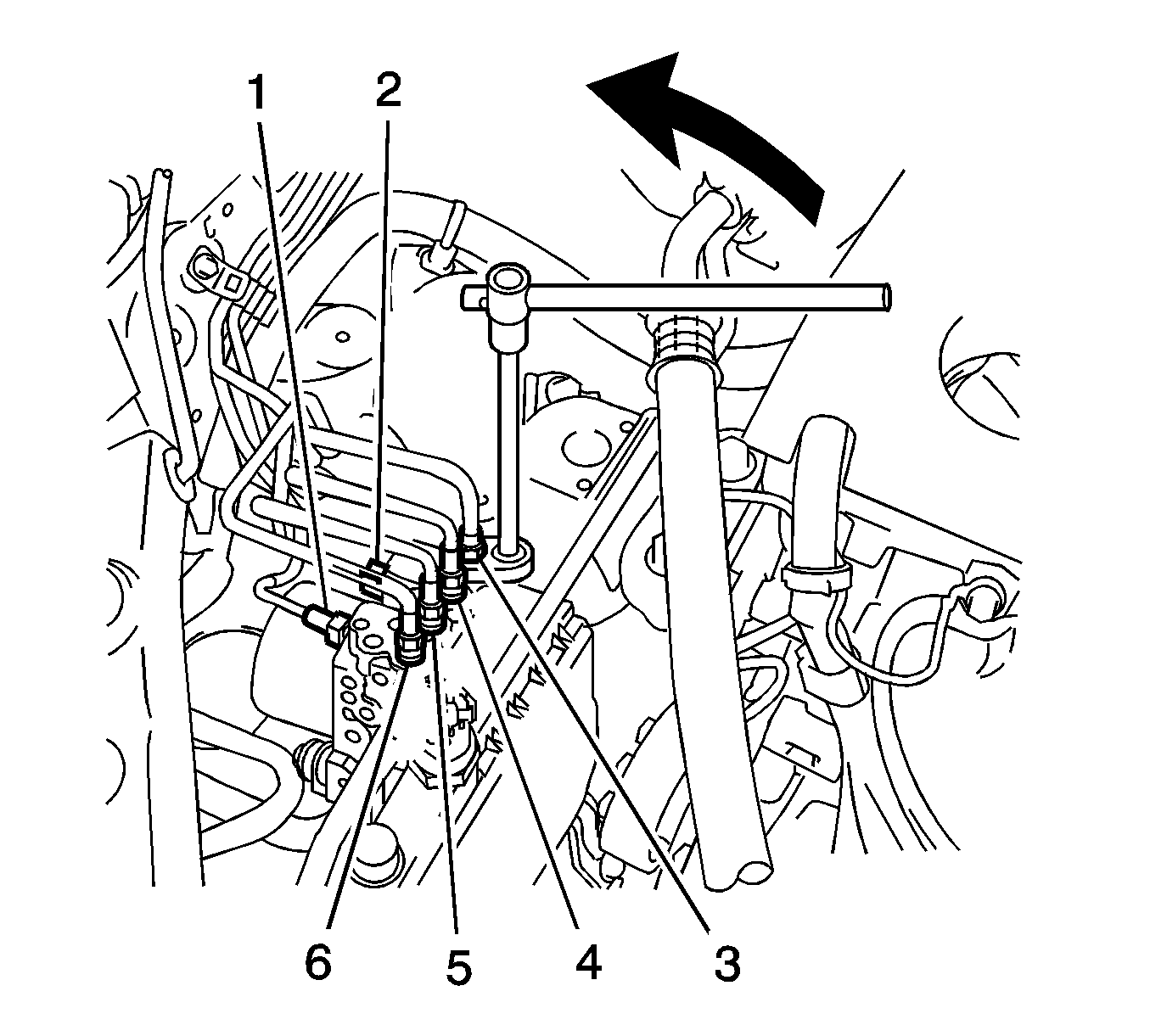 1
2
6
5
4
3