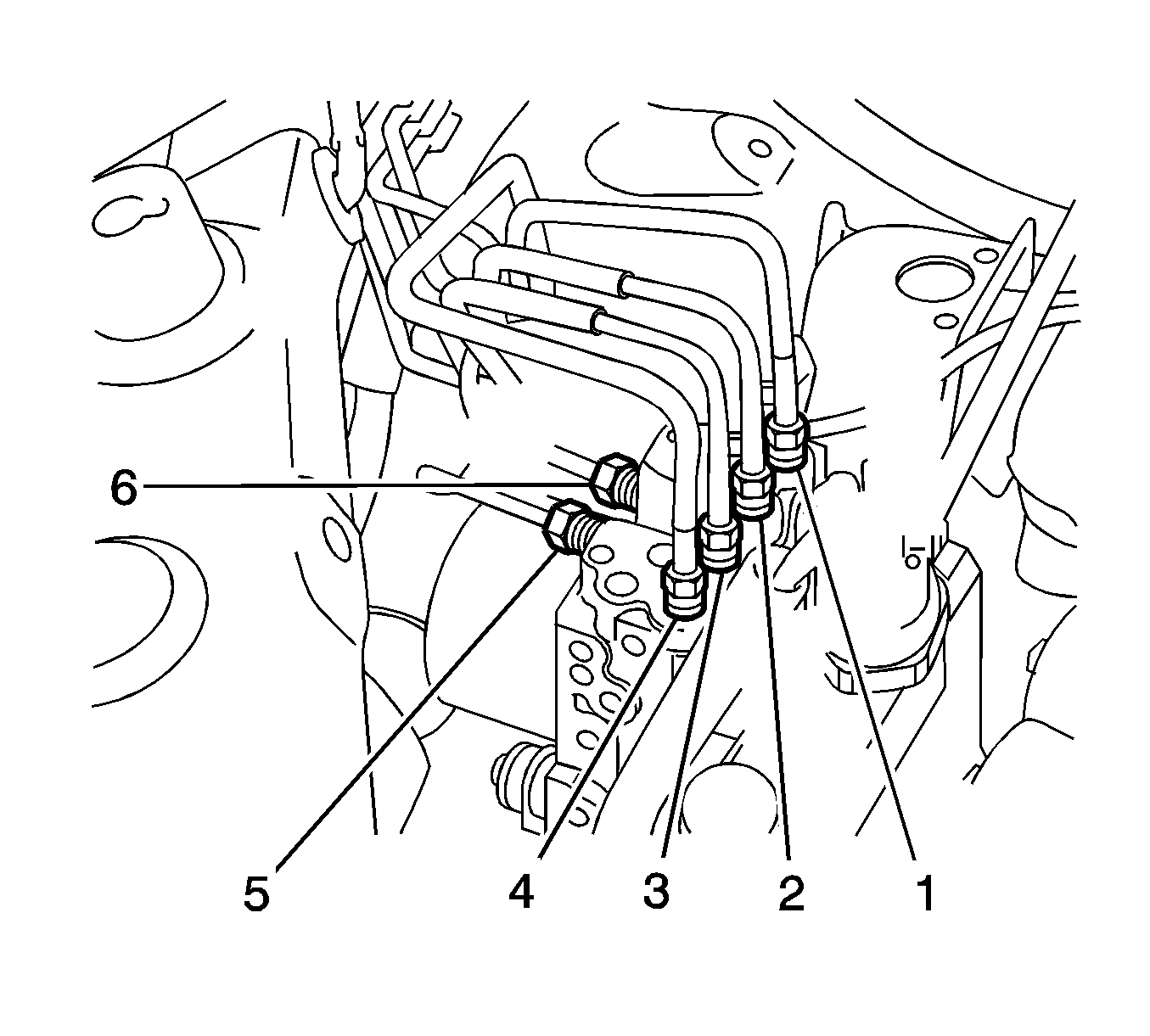 6
5
4
3
2
1