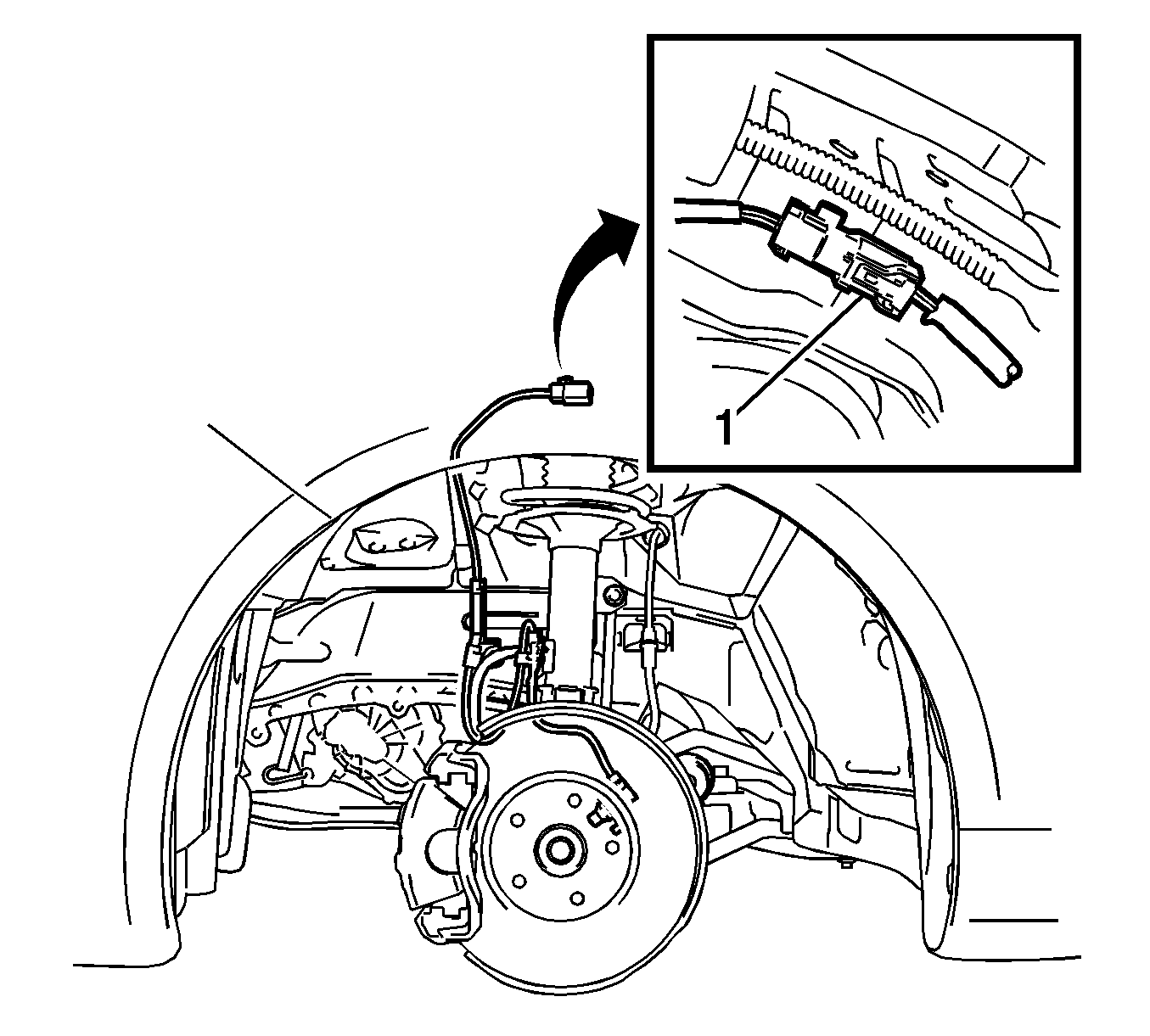 1