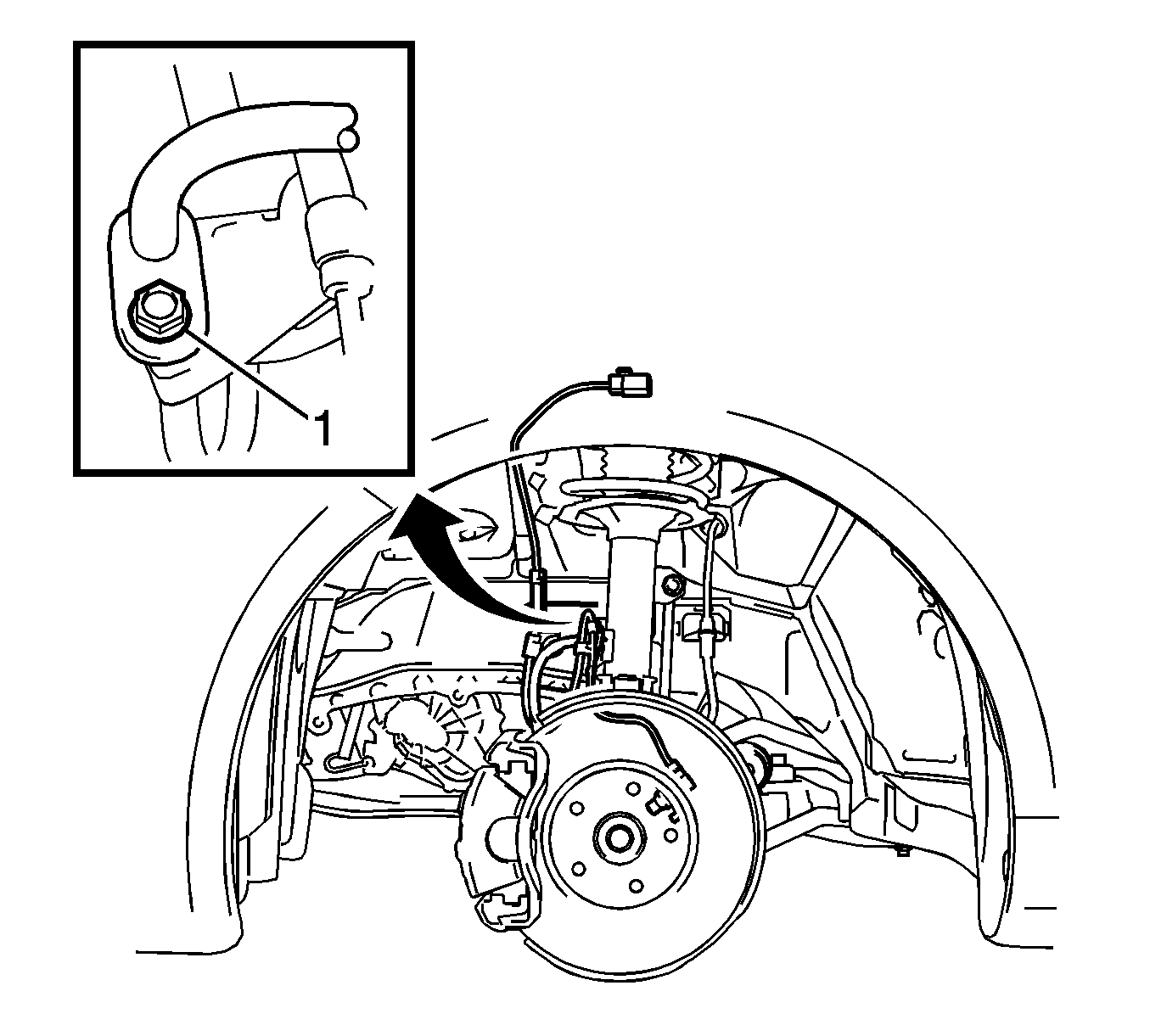 1